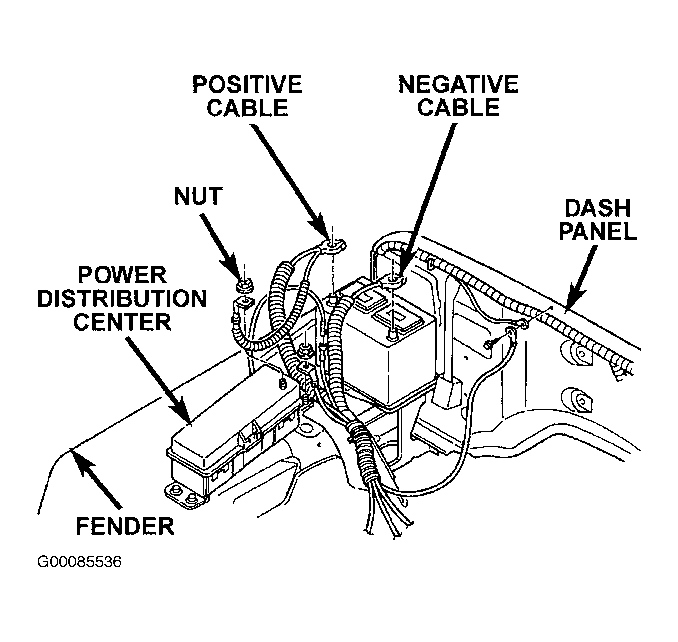 POSITIVE CABLE

NEGATIVE CABLE

NUT

DASH PANEL

POWER DISTRIBUTION CENTER

FENDER

G00085536