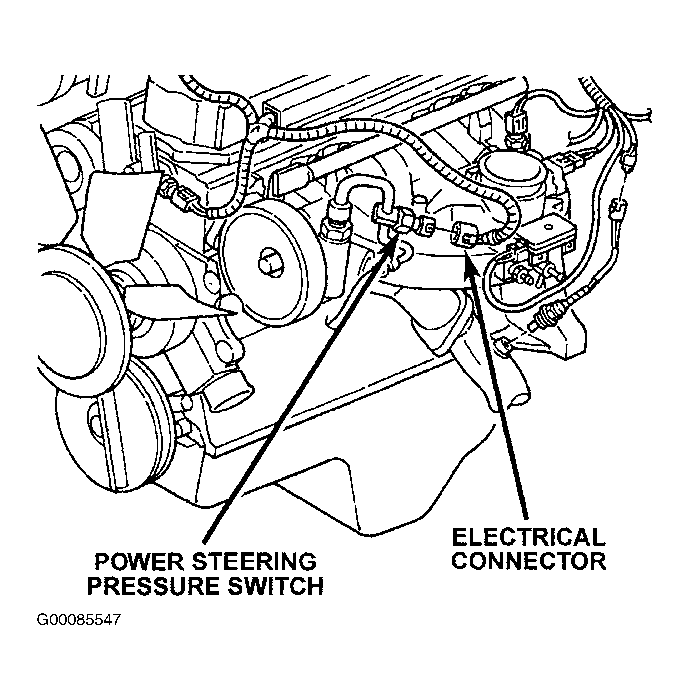 POWER STEERING
PRESSURE SWITCH

ELECTRICAL
CONNECTOR

G00085547