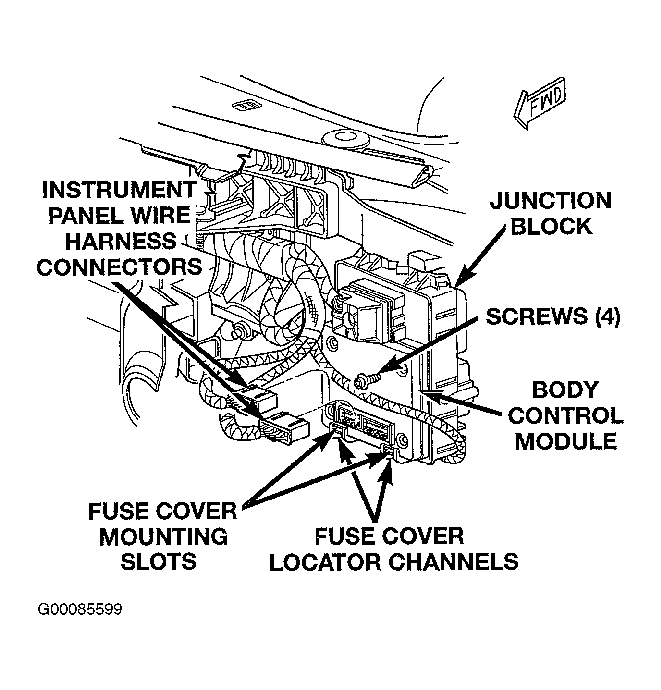 FWD

INSTRUMENT PANEL WIRE HARNESS CONNECTORS

JUNCTION BLOCK

SCREWS (4)

BODY CONTROL MODULE

FUSE COVER MOUNTING SLOTS

FUSE COVER LOCATOR CHANNELS

G00085599