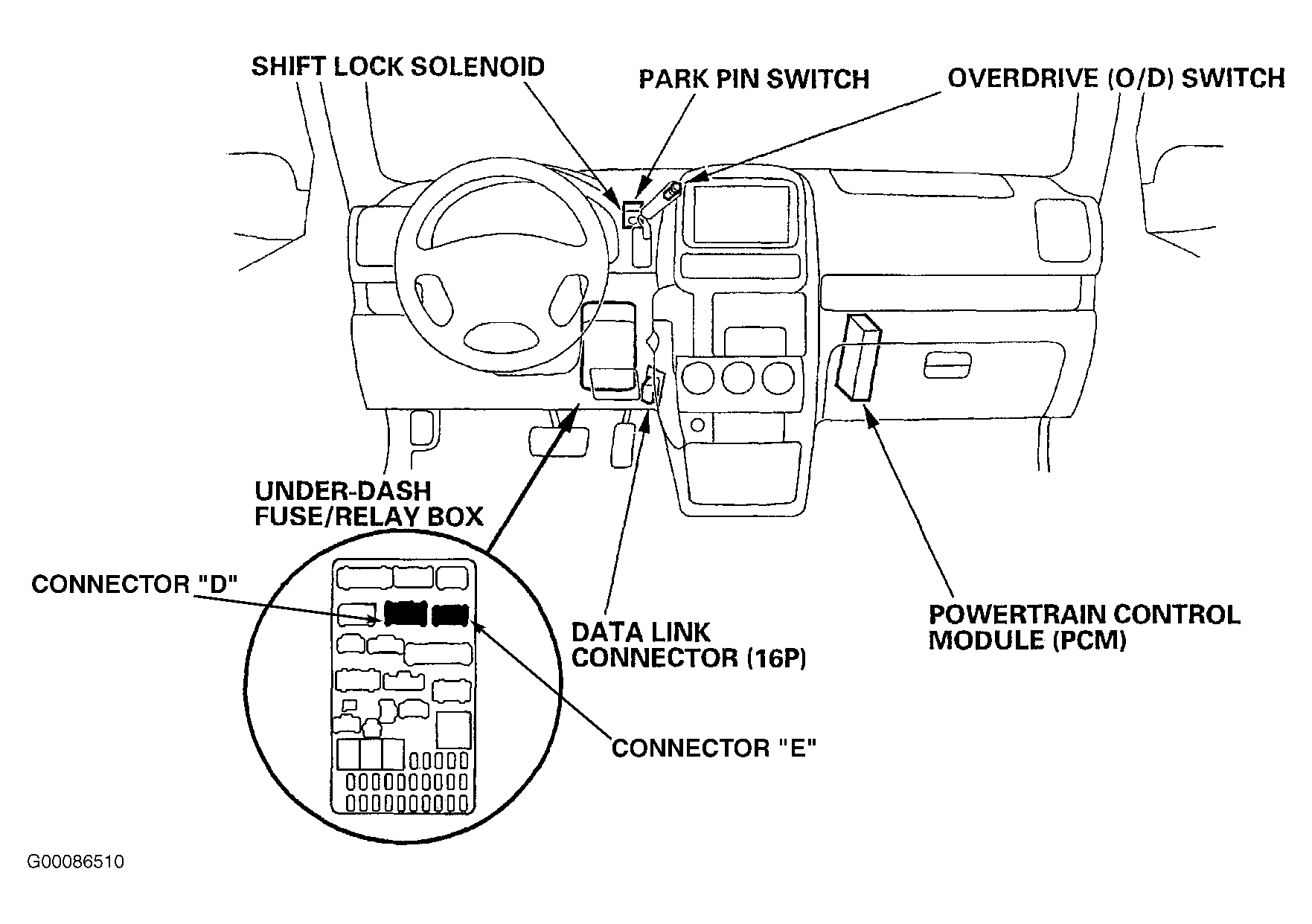 SHIFT LOCK SOLENOID

PARK PIN SWITCH

OVERDRIVE (O/D) SWITCH

UNDER-DASH FUSE/RELAY BOX

CONNECTOR "D"

DATA LINK CONNECTOR (16P)

POWERTRAIN CONTROL MODULE (PCM)

CONNECTOR "E"

G00086510