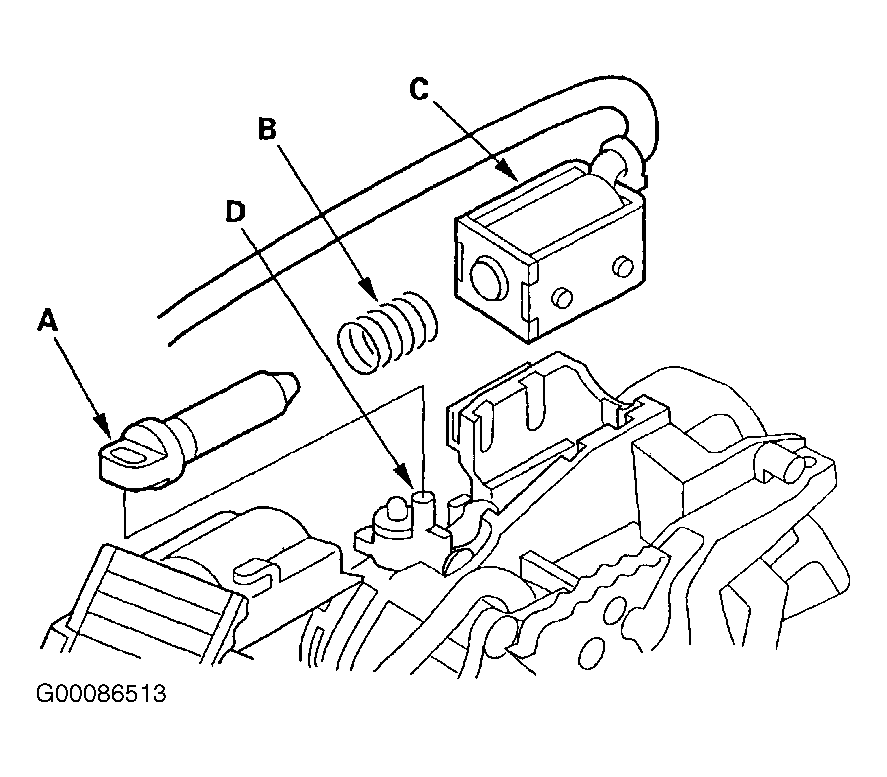 C
B
D
A
G00086513