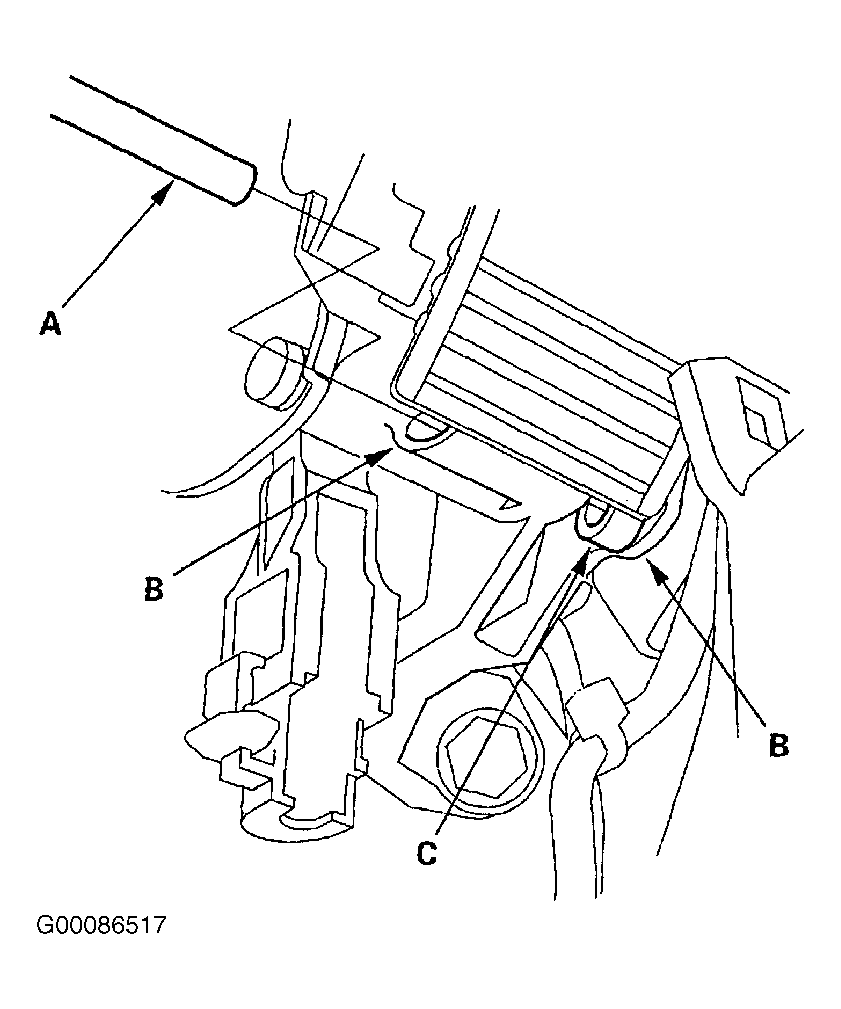 A

B

B

C

G00086517