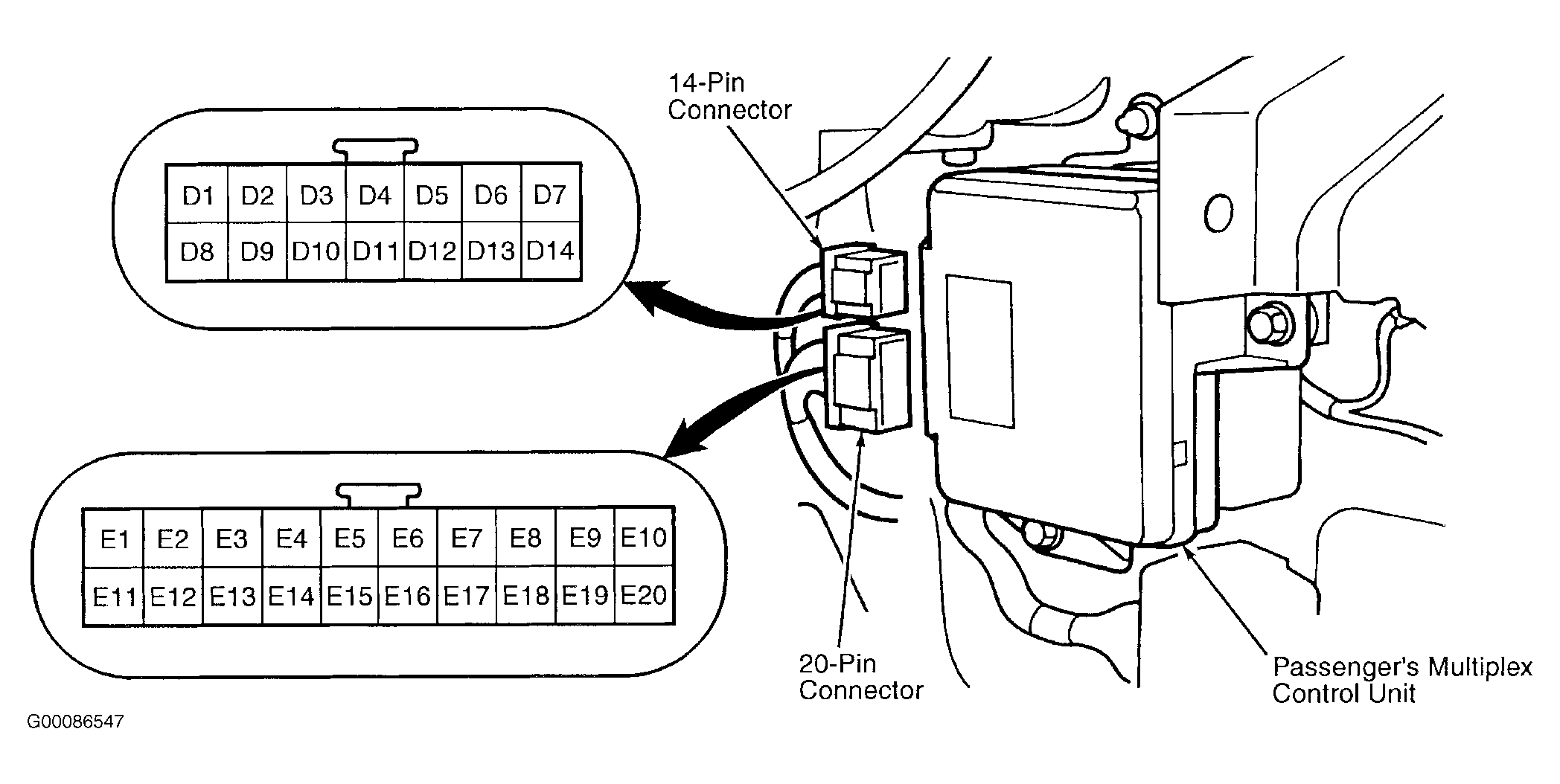 14-Pin Connector

| D1 | D2 | D3 | D4 | D5 | D6 | D7 |
|---|---|---|---|---|---|---|
| D8 | D9 | D10 | D11 | D12 | D13 | D14 |

| E1 | E2 | E3 | E4 | E5 | E6 | E7 | E8 | E9 | E10 |
|---|---|---|---|---|---|---|---|---|---|
| E11 | E12 | E13 | E14 | E15 | E16 | E17 | E18 | E19 | E20 |

20-Pin Connector

Passenger's Multiplex Control Unit

G00086547