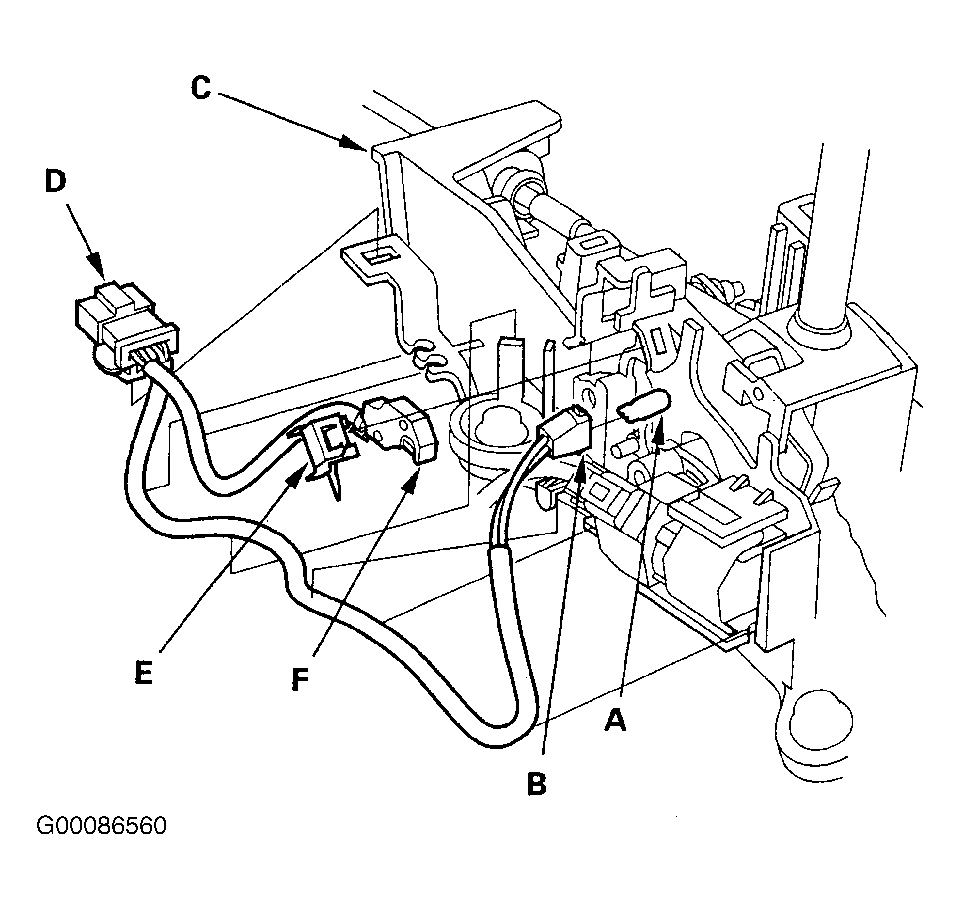 C
D
E
F
A
B
G00086560