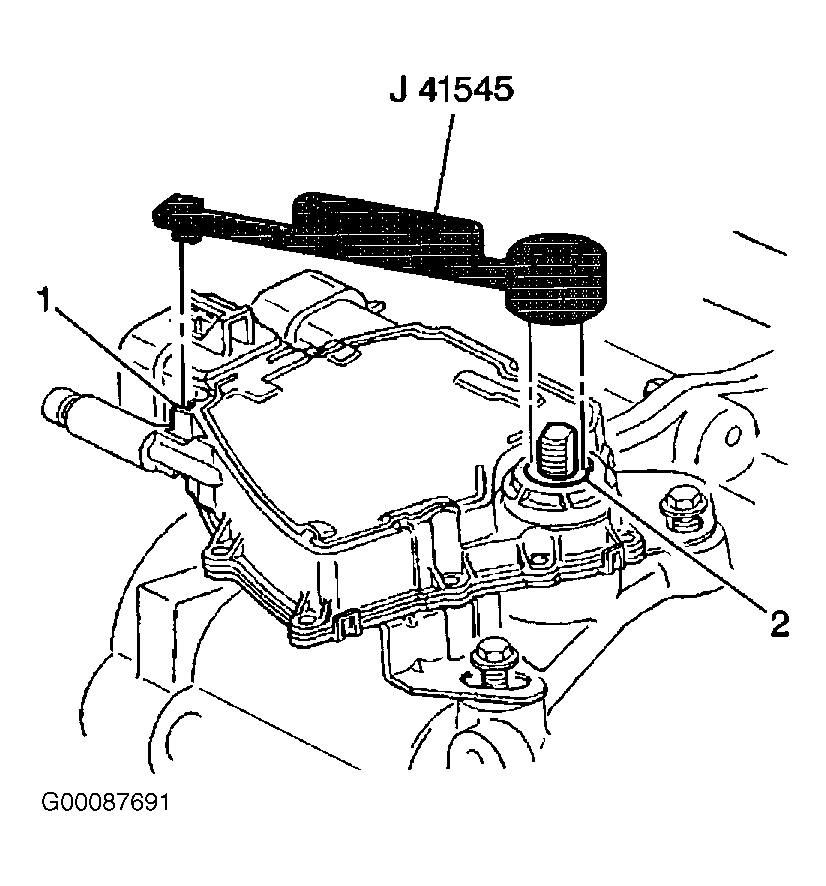 J 41545

1

2

G00087691