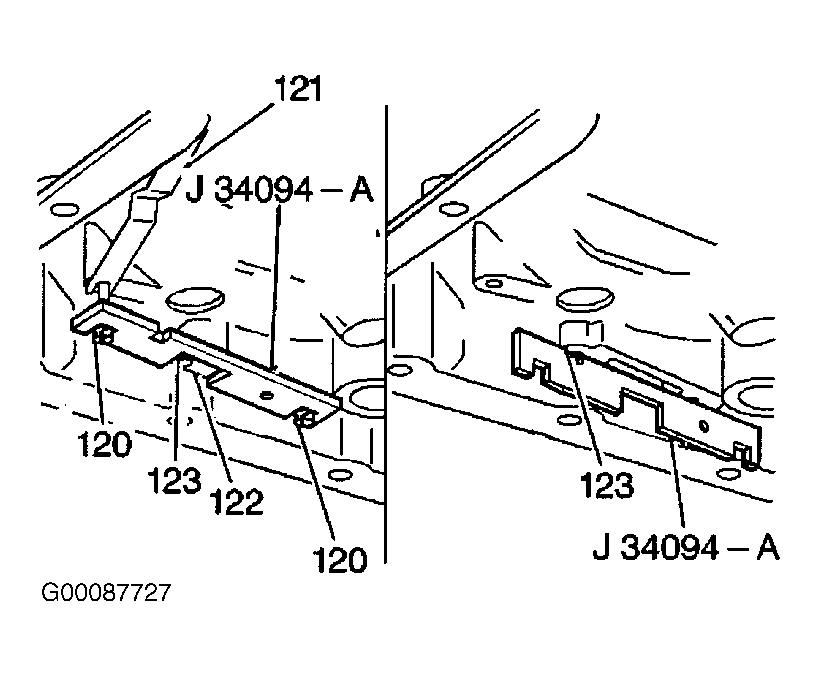 121
J 34094 – A
120
123
122
120
123
J 34094 – A
G00087727