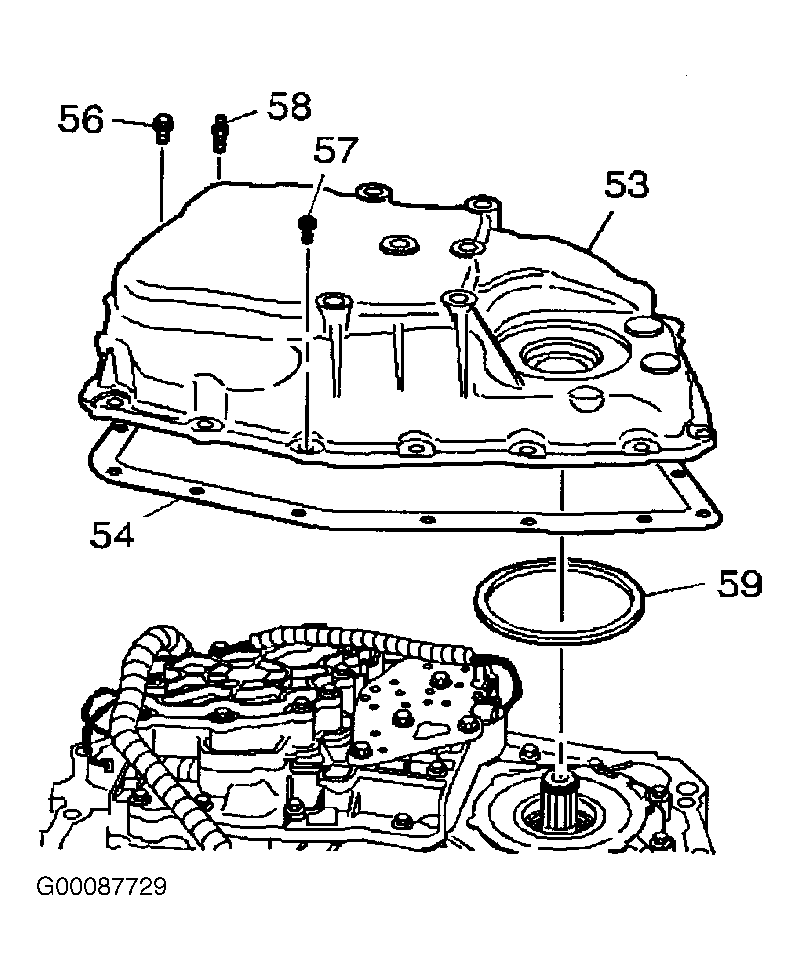 56
58
57
53
54
59
G00087729