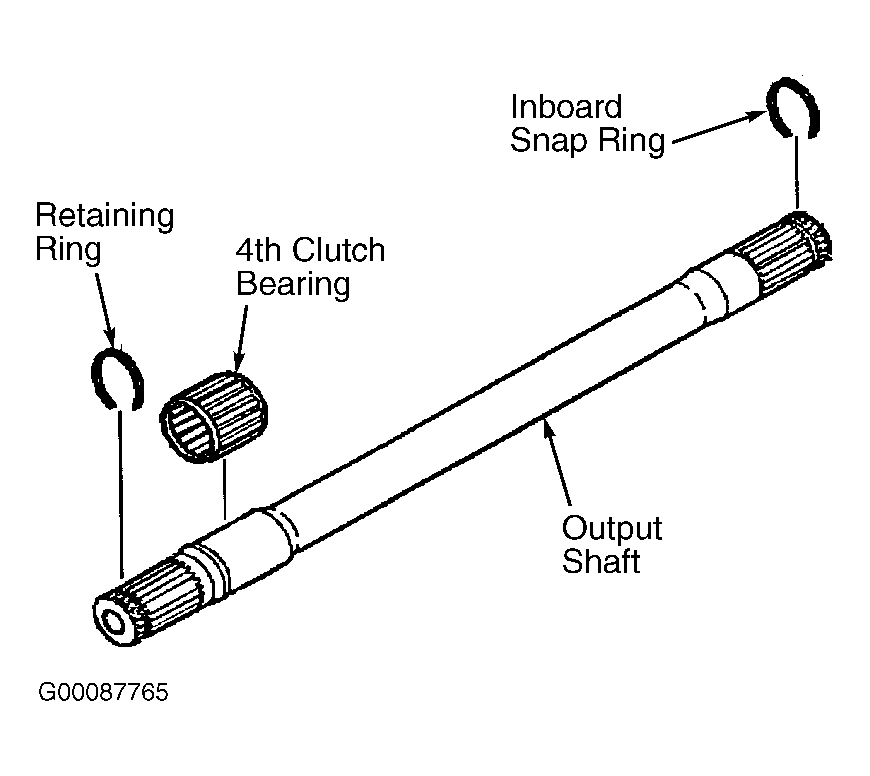 Inboard Snap Ring

Retaining Ring

4th Clutch Bearing

Output Shaft

G00087765