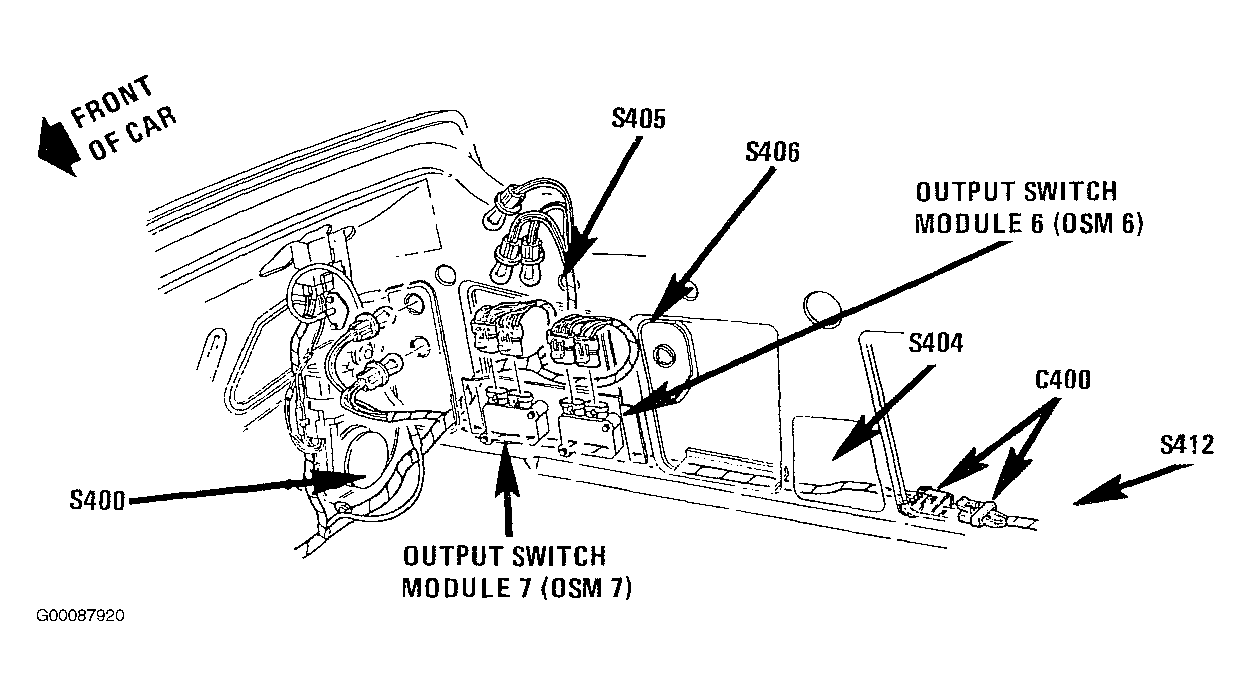 FRONT OF CAR

S405

S406

OUTPUT SWITCH MODULE 6 (OSM 6)

S404

C400

S412

S400

OUTPUT SWITCH MODULE 7 (OSM 7)

G00087920