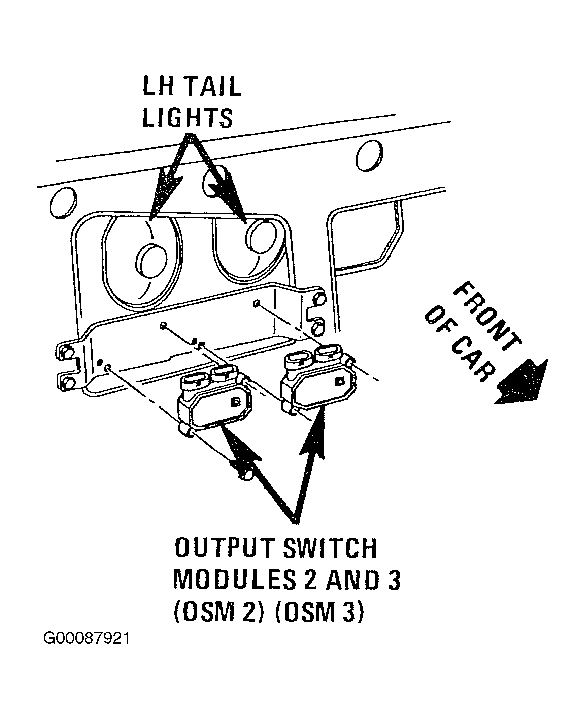 LH TAIL LIGHTS

FRONT OF CAR

OUTPUT SWITCH MODULES 2 AND 3 (OSM 2) (OSM 3)

G00087921