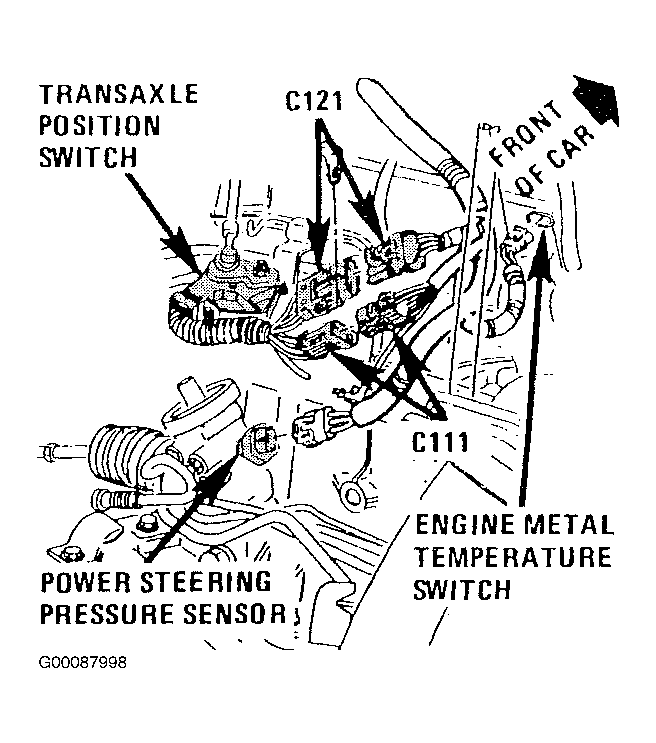 TRANSAXLE POSITION SWITCH

C121

FRONT OF CAR

C111

ENGINE METAL TEMPERATURE SWITCH

POWER STEERING PRESSURE SENSOR

G00087998