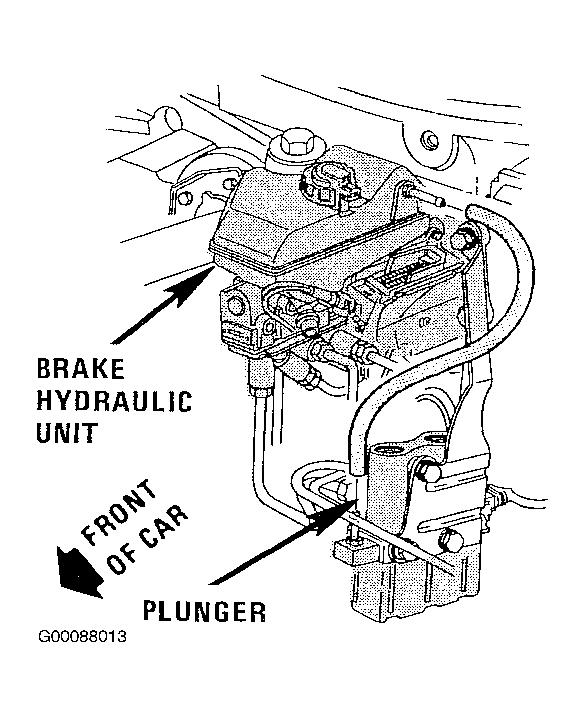 BRAKE HYDRAULIC UNIT

FRONT OF CAR

PLUNGER

G00088013