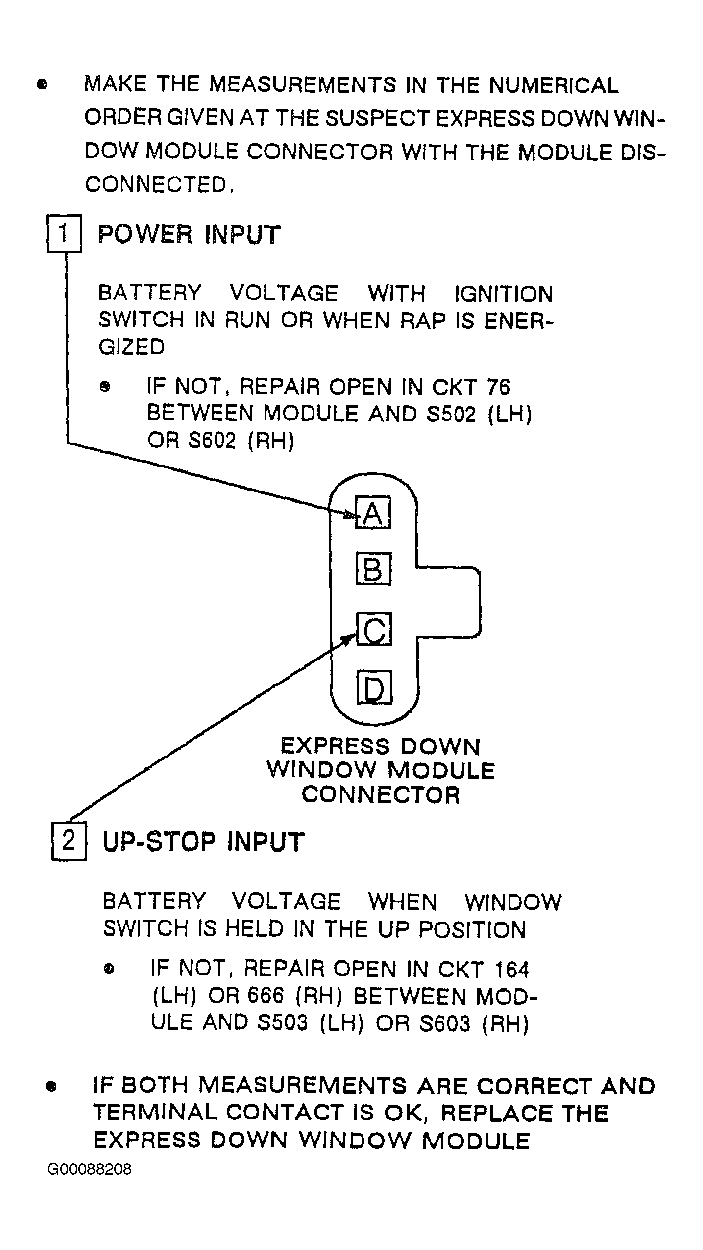 • MAKE THE MEASUREMENTS IN THE NUMERICAL ORDER GIVEN AT THE SUSPECT EXPRESS DOWN WINDOW MODULE CONNECTOR WITH THE MODULE DISCONNECTED.

1 POWER INPUT

BATTERY VOLTAGE WITH IGNITION SWITCH IN RUN OR WHEN RAP IS ENERGIZED

• IF NOT, REPAIR OPEN IN CKT 76 BETWEEN MODULE AND S502 (LH) OR S602 (RH)

A
B
C
D

EXPRESS DOWN WINDOW MODULE CONNECTOR

2 UP-STOP INPUT

BATTERY VOLTAGE WHEN WINDOW SWITCH IS HELD IN THE UP POSITION

• IF NOT, REPAIR OPEN IN CKT 164 (LH) OR 666 (RH) BETWEEN MODULE AND S503 (LH) OR S603 (RH)

• IF BOTH MEASUREMENTS ARE CORRECT AND TERMINAL CONTACT IS OK, REPLACE THE EXPRESS DOWN WINDOW MODULE

G00088208