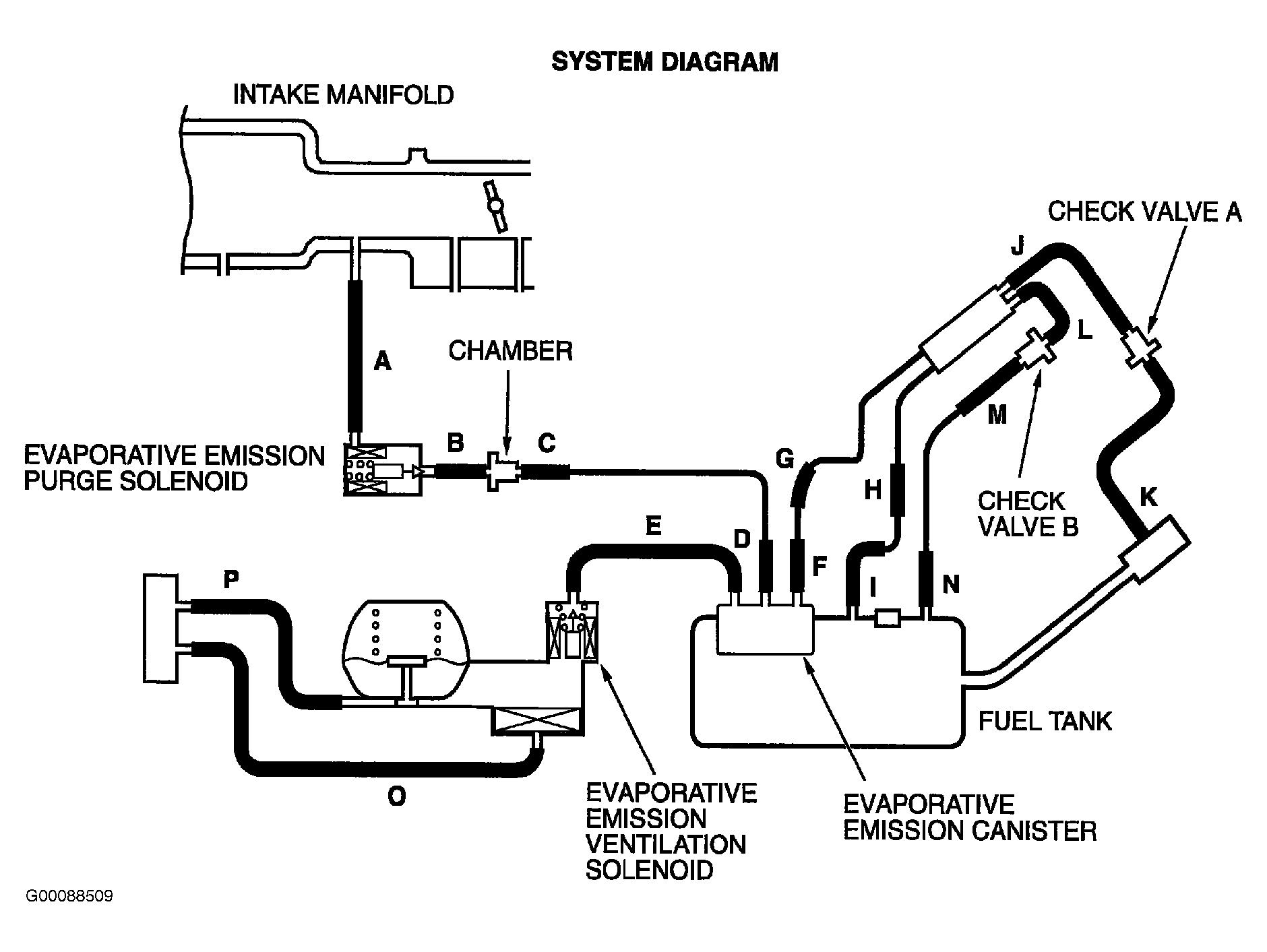 SYSTEM DIAGRAM

INTAKE MANIFOLD

CHECK VALVE A

J

L

A

CHAMBER

M

EVAPORATIVE EMISSION PURGE SOLENOID

B

C

G

H

CHECK VALVE B

K

E

D

F

I

N

P

FUEL TANK

O

EVAPORATIVE EMISSION VENTILATION SOLENOID

EVAPORATIVE EMISSION CANISTER

G00088509