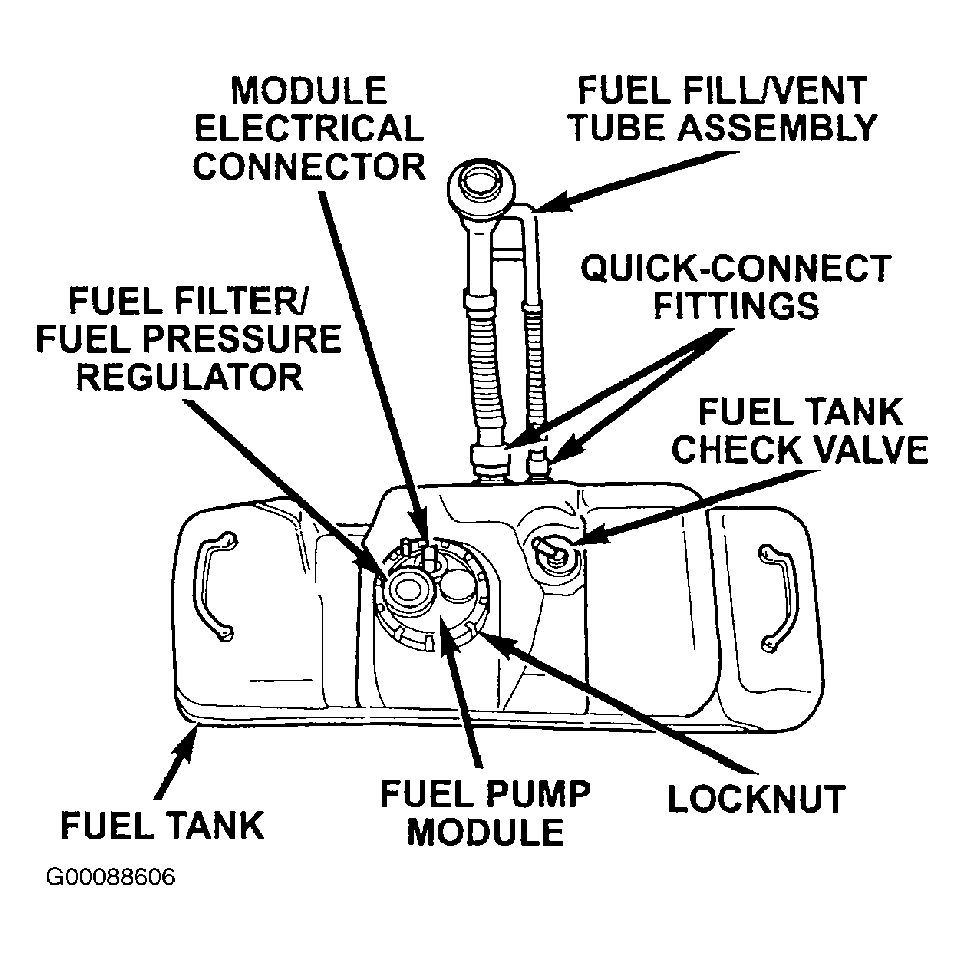 MODULE ELECTRICAL CONNECTOR

FUEL FILL/VENT TUBE ASSEMBLY

QUICK-CONNECT FITTINGS

FUEL FILTER/ FUEL PRESSURE REGULATOR

FUEL TANK CHECK VALVE

FUEL TANK

FUEL PUMP MODULE

LOCKNUT

G00088606