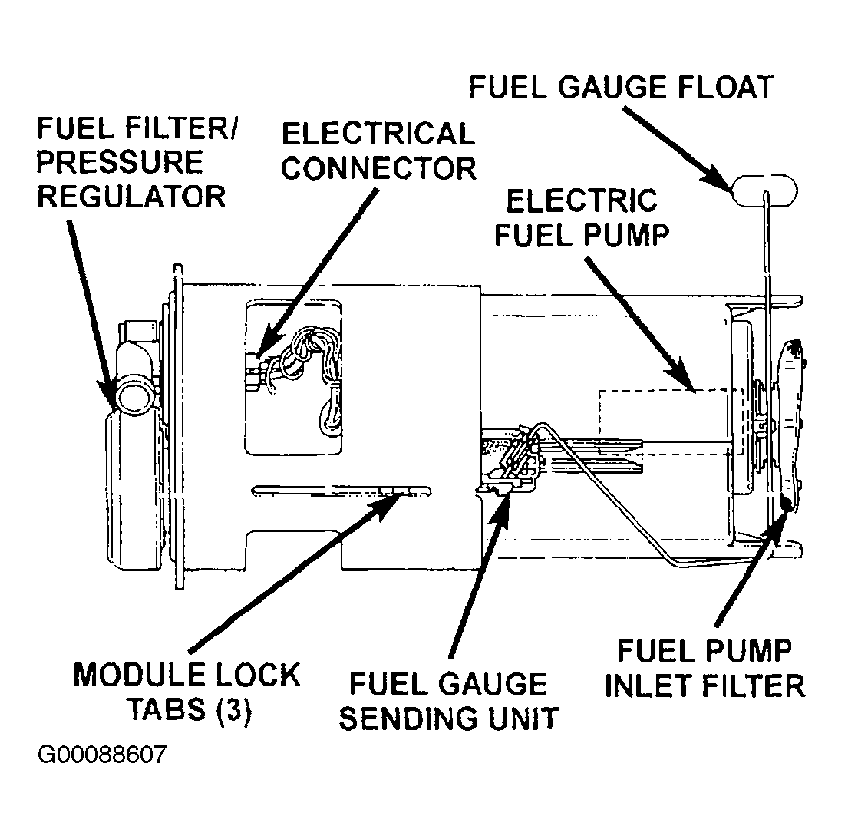 FUEL GAUGE FLOAT

FUEL FILTER/ PRESSURE REGULATOR

ELECTRICAL CONNECTOR

ELECTRIC FUEL PUMP

MODULE LOCK TABS (3)

FUEL GAUGE SENDING UNIT

FUEL PUMP INLET FILTER

G00088607