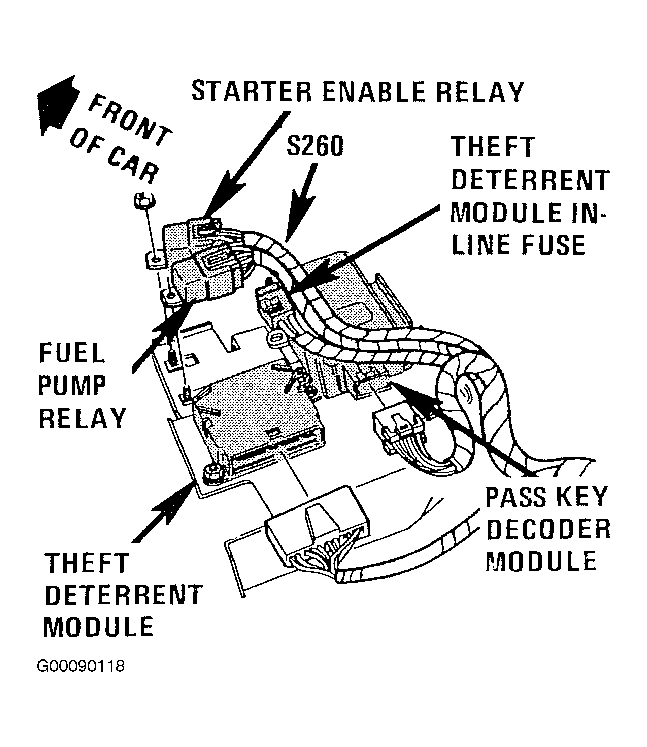 FRONT OF CAR

STARTER ENABLE RELAY

S260

THEFT DETERRENT MODULE IN-LINE FUSE

FUEL PUMP RELAY

PASS KEY DECODER MODULE

THEFT DETERRENT MODULE

G00090118