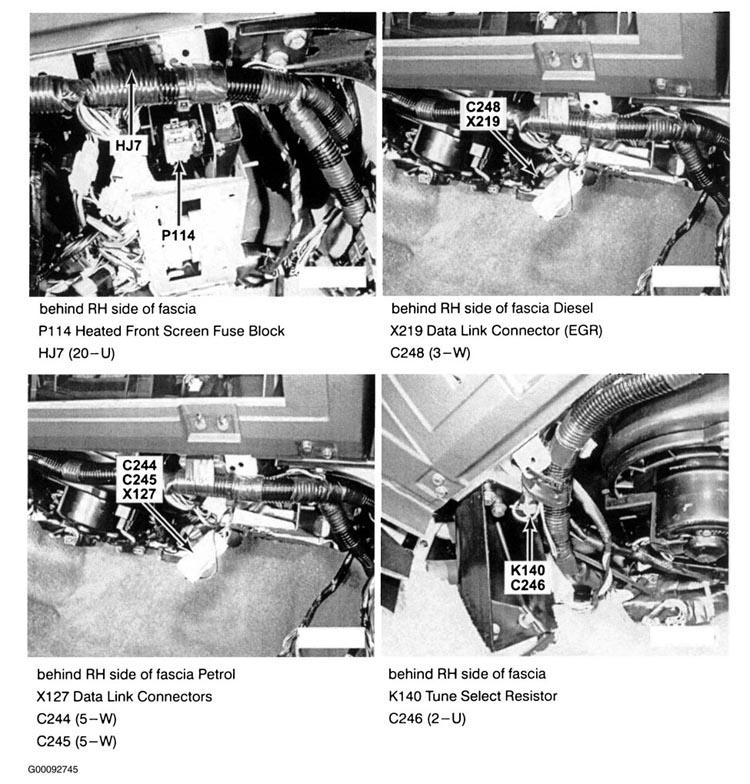 HJ7

P114

behind RH side of fascia
P114 Heated Front Screen Fuse Block
HJ7 (20–U)

C248
X219

behind RH side of fascia Diesel
X219 Data Link Connector (EGR)
C248 (3–W)

C244
C245
X127

behind RH side of fascia Petrol
X127 Data Link Connectors
C244 (5–W)
C245 (5–W)

K140
C246

behind RH side of fascia
K140 Tune Select Resistor
C246 (2–U)

G00092745