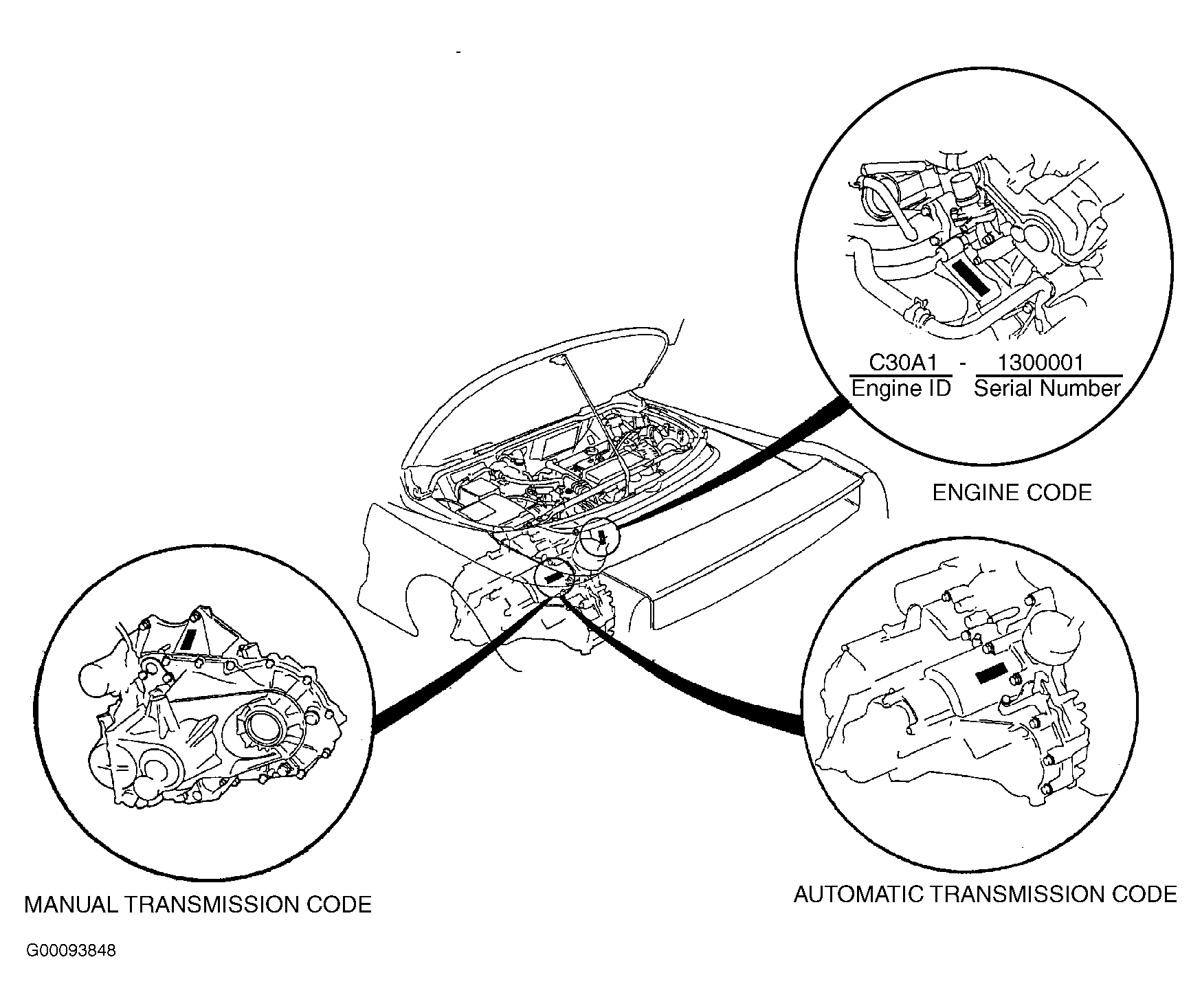 C30A1 - 1300001
Engine ID Serial Number

ENGINE CODE

MANUAL TRANSMISSION CODE

AUTOMATIC TRANSMISSION CODE

G00093848