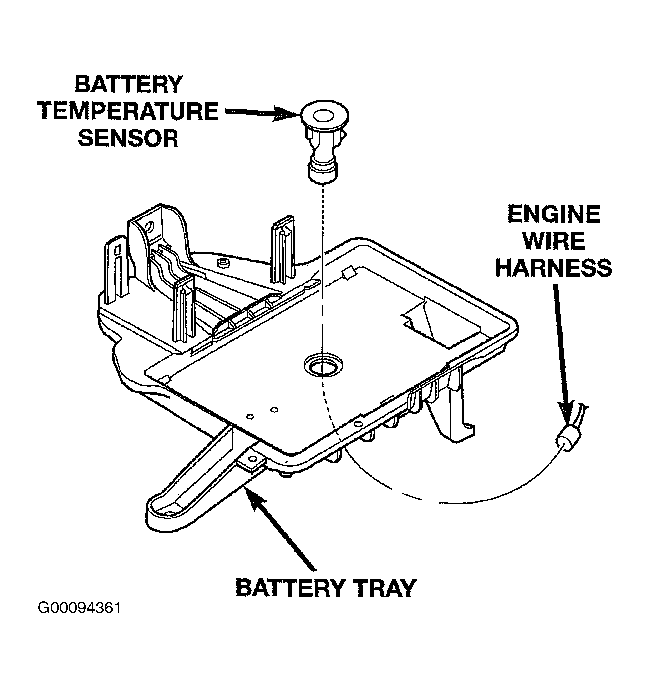 BATTERY TEMPERATURE SENSOR

ENGINE WIRE HARNESS

BATTERY TRAY

G00094361