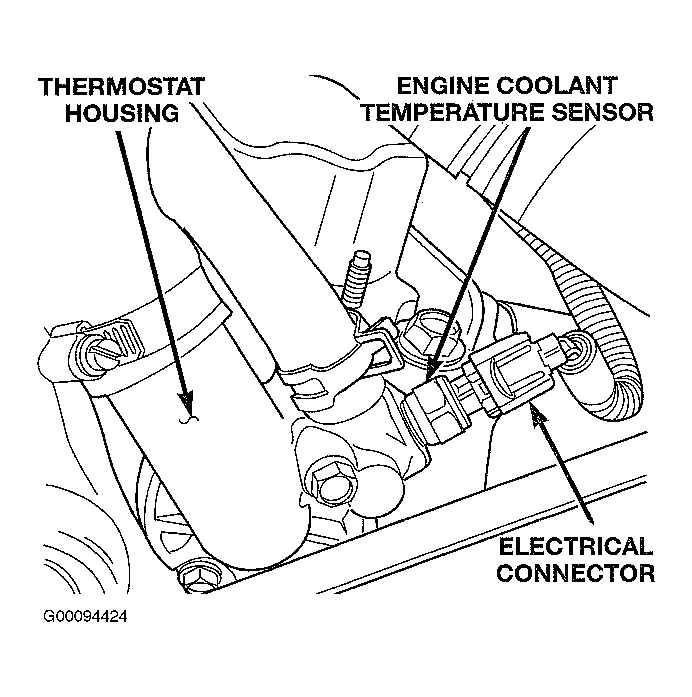 THERMOSTAT HOUSING

ENGINE COOLANT TEMPERATURE SENSOR

ELECTRICAL CONNECTOR

G00094424