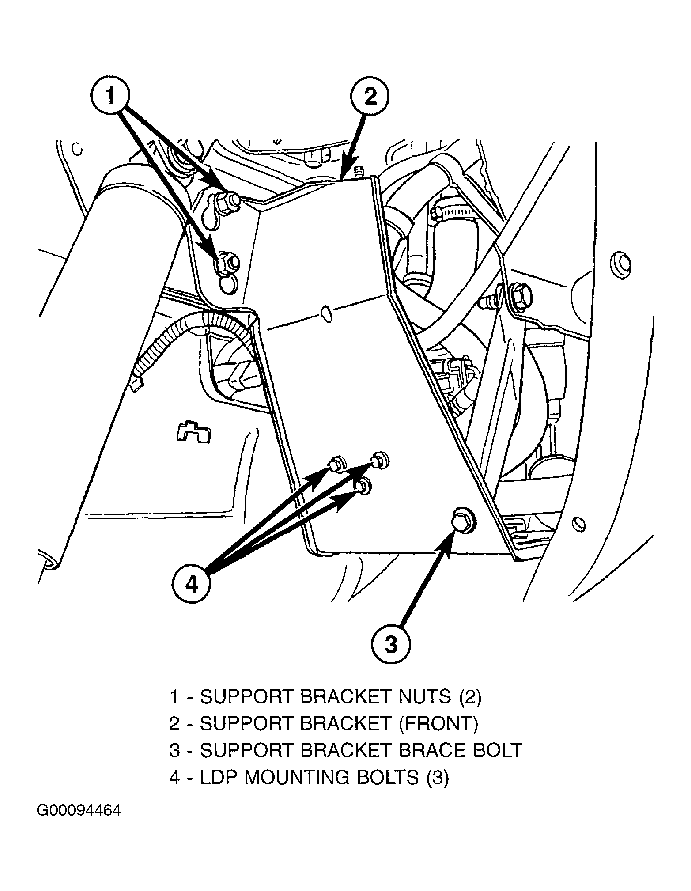 1

2

4

3

1 - SUPPORT BRACKET NUTS (2)
2 - SUPPORT BRACKET (FRONT)
3 - SUPPORT BRACKET BRACE BOLT
4 - LDP MOUNTING BOLTS (3)

G00094464