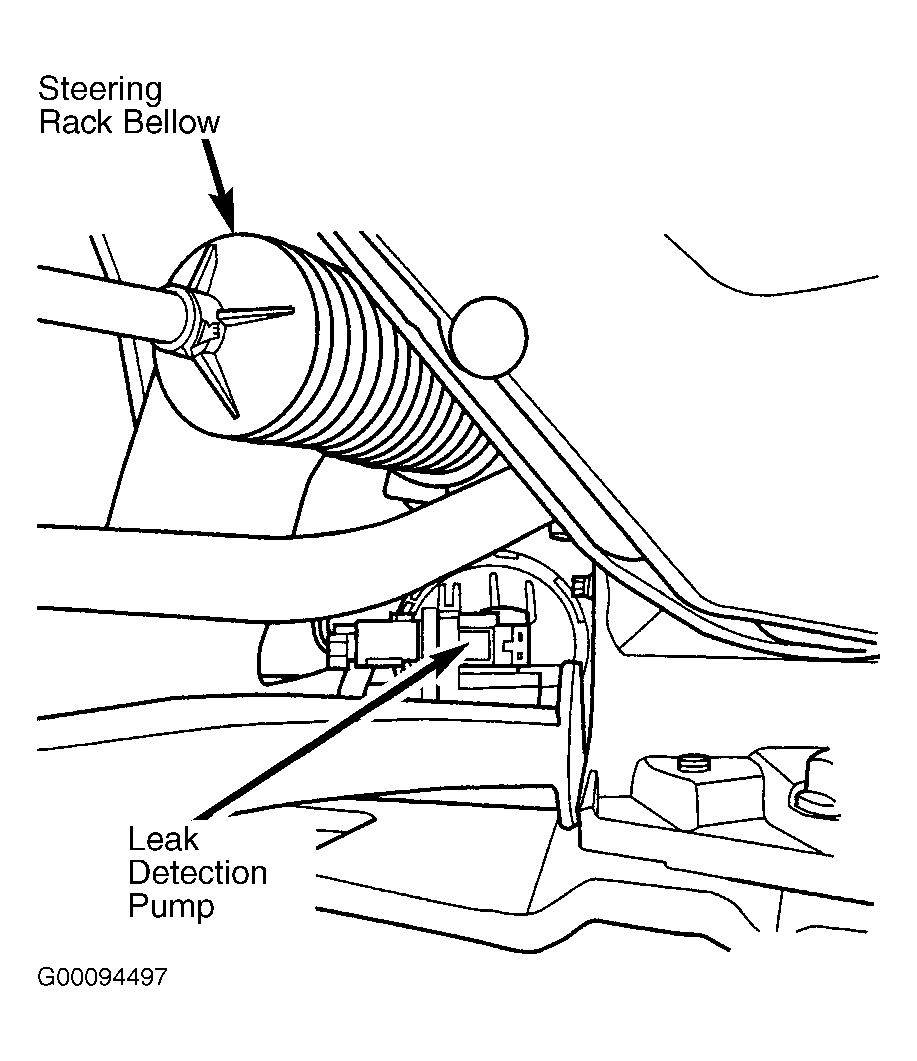 Steering Rack Bellow

Leak Detection Pump

G00094497