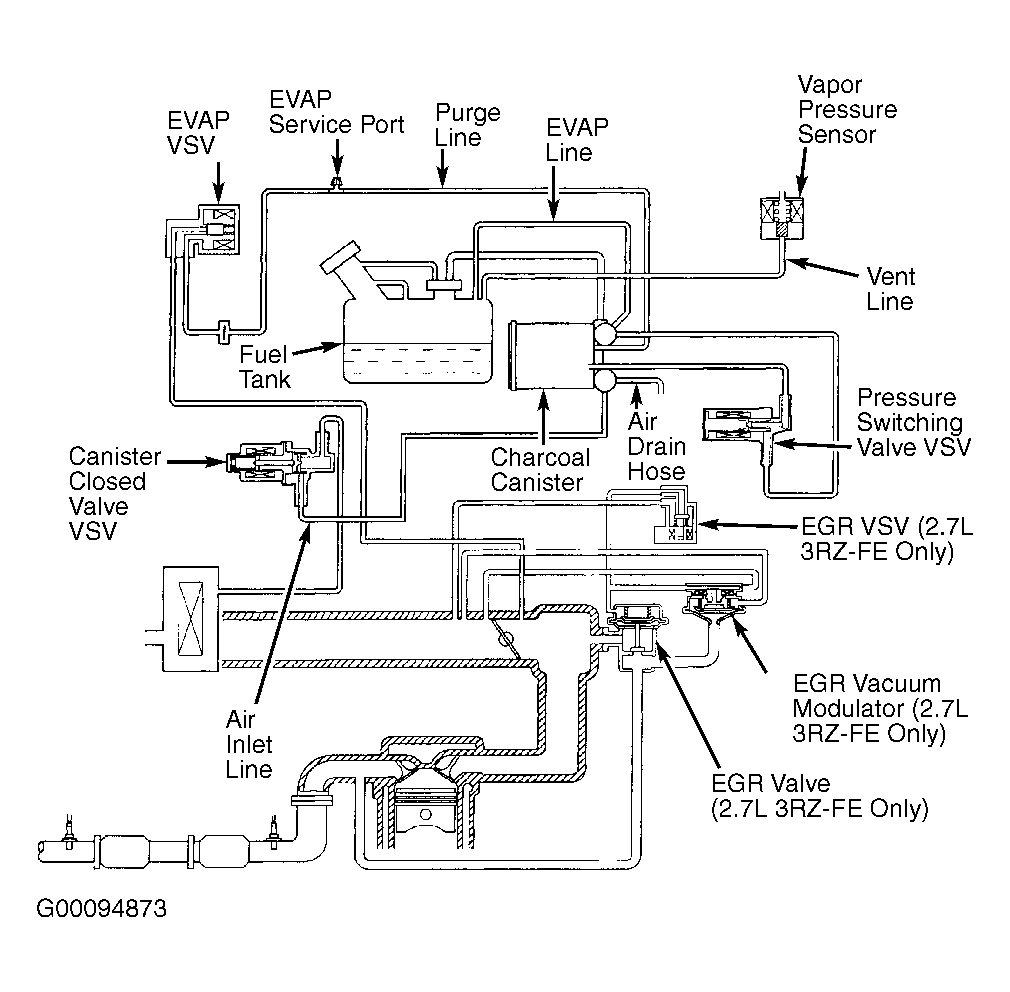 EVAP VSV

EVAP Service Port

Purge Line

EVAP Line

Vapor Pressure Sensor

Vent Line

Fuel Tank

Pressure Switching Valve VSV

Air Drain Hose

Charcoal Canister

Canister Closed Valve VSV

EGR VSV (2.7L 3RZ-FE Only)

EGR Vacuum Modulator (2.7L 3RZ-FE Only)

Air Inlet Line

EGR Valve (2.7L 3RZ-FE Only)

G00094873