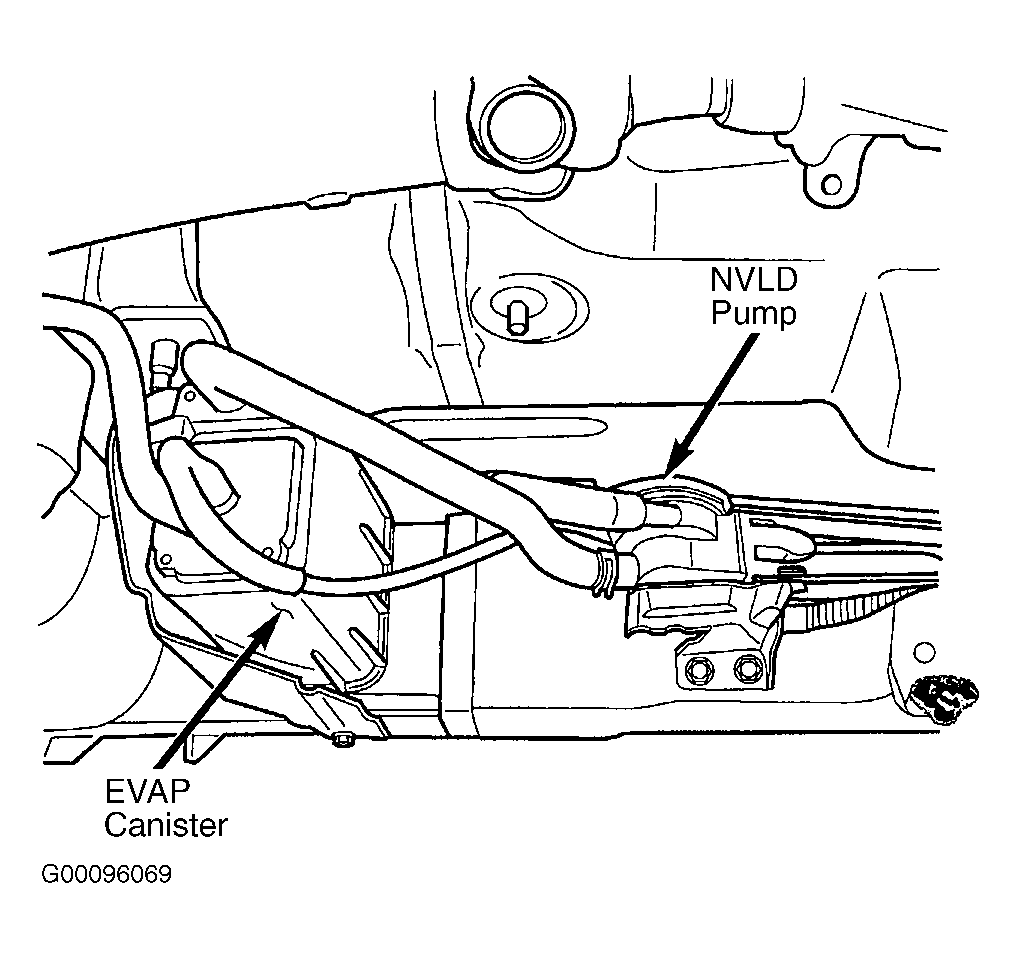 NVLD
Pump

EVAP
Canister

G00096069