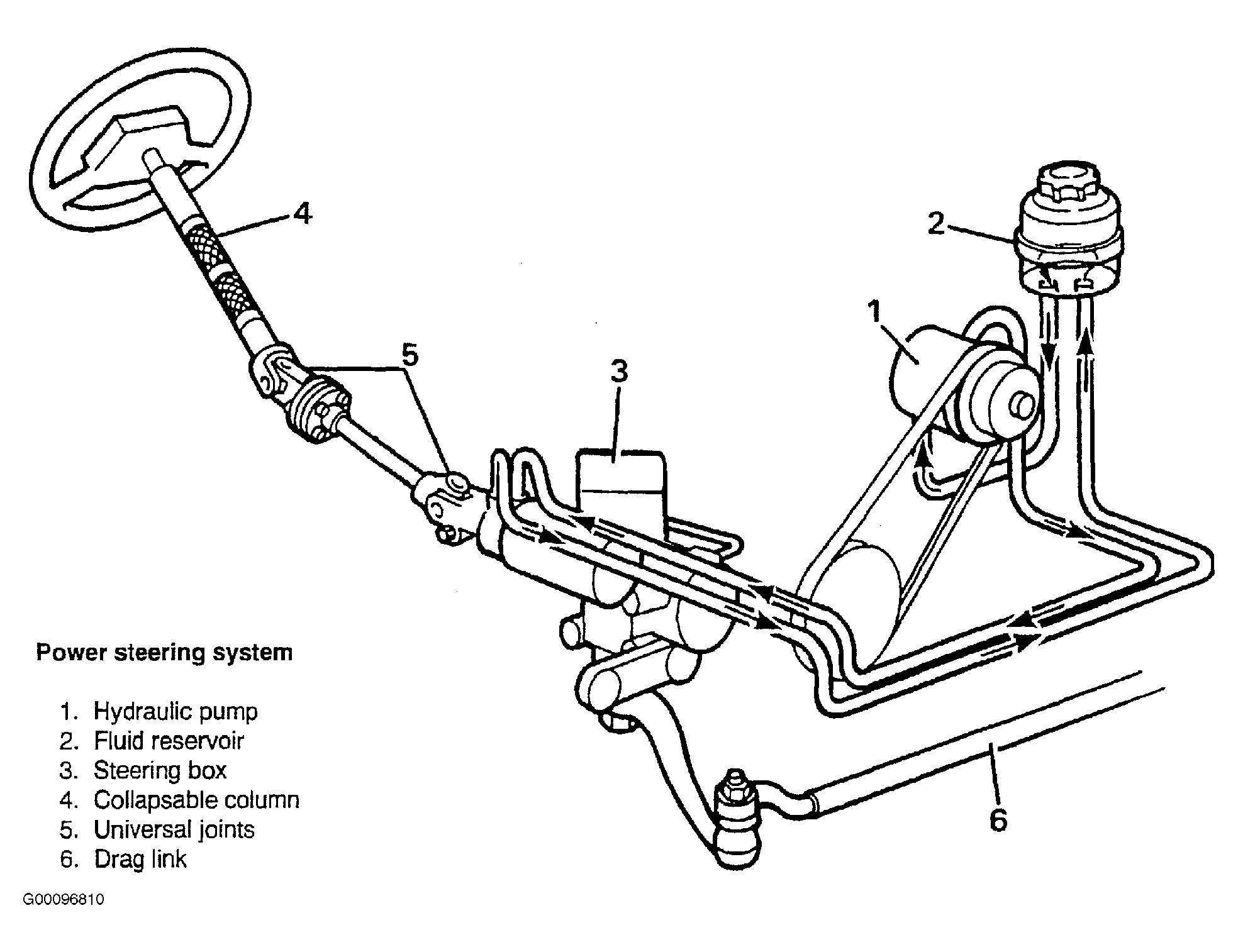 4

2

1

5

3

6

Power steering system

1. Hydraulic pump
2. Fluid reservoir
3. Steering box
4. Collapsable column
5. Universal joints
6. Drag link

G00096810