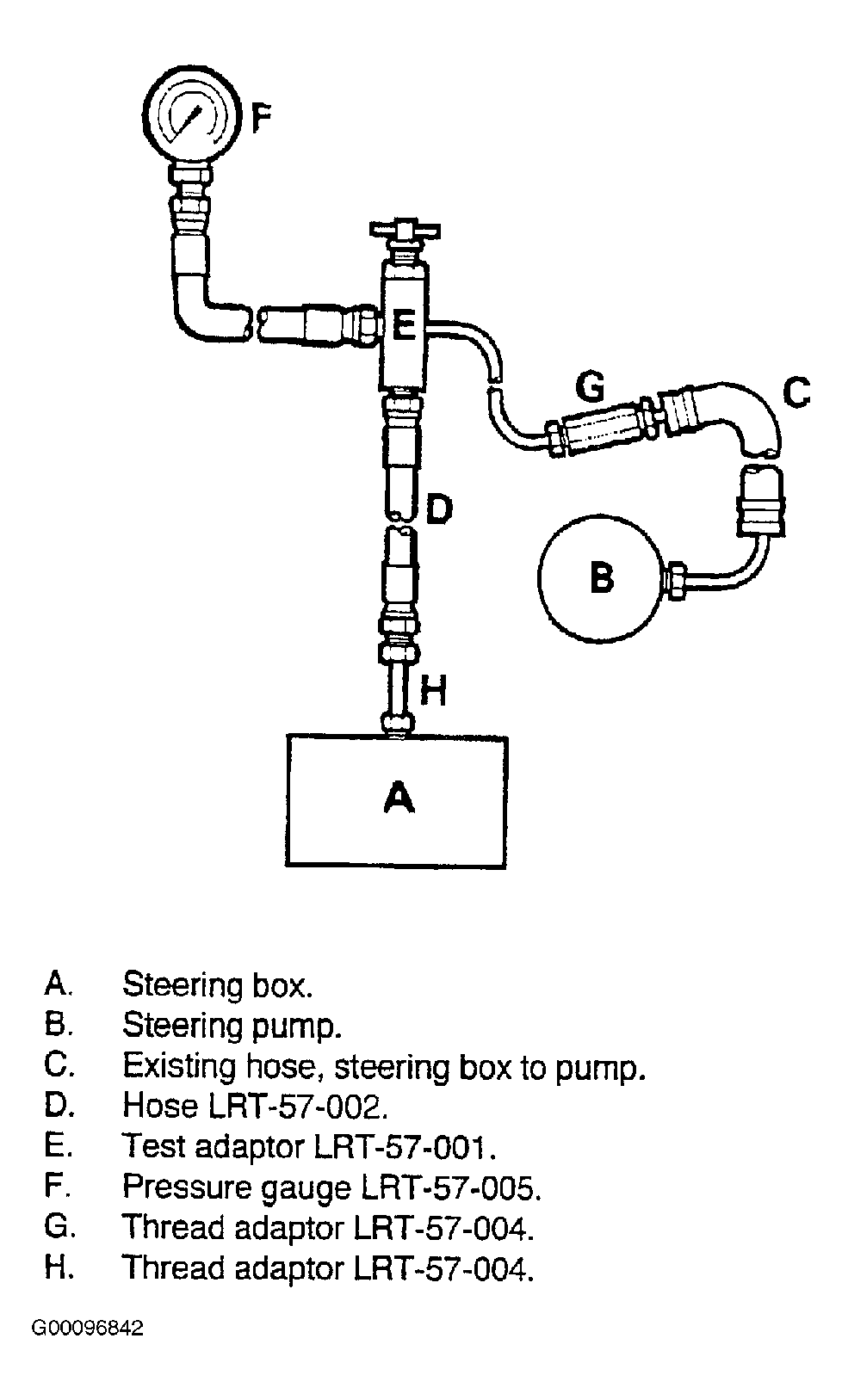 F

E

G

C

D

B

H

A

A. Steering box.
B. Steering pump.
C. Existing hose, steering box to pump.
D. Hose LRT-57-002.
E. Test adaptor LRT-57-001.
F. Pressure gauge LRT-57-005.
G. Thread adaptor LRT-57-004.
H. Thread adaptor LRT-57-004.

G00096842