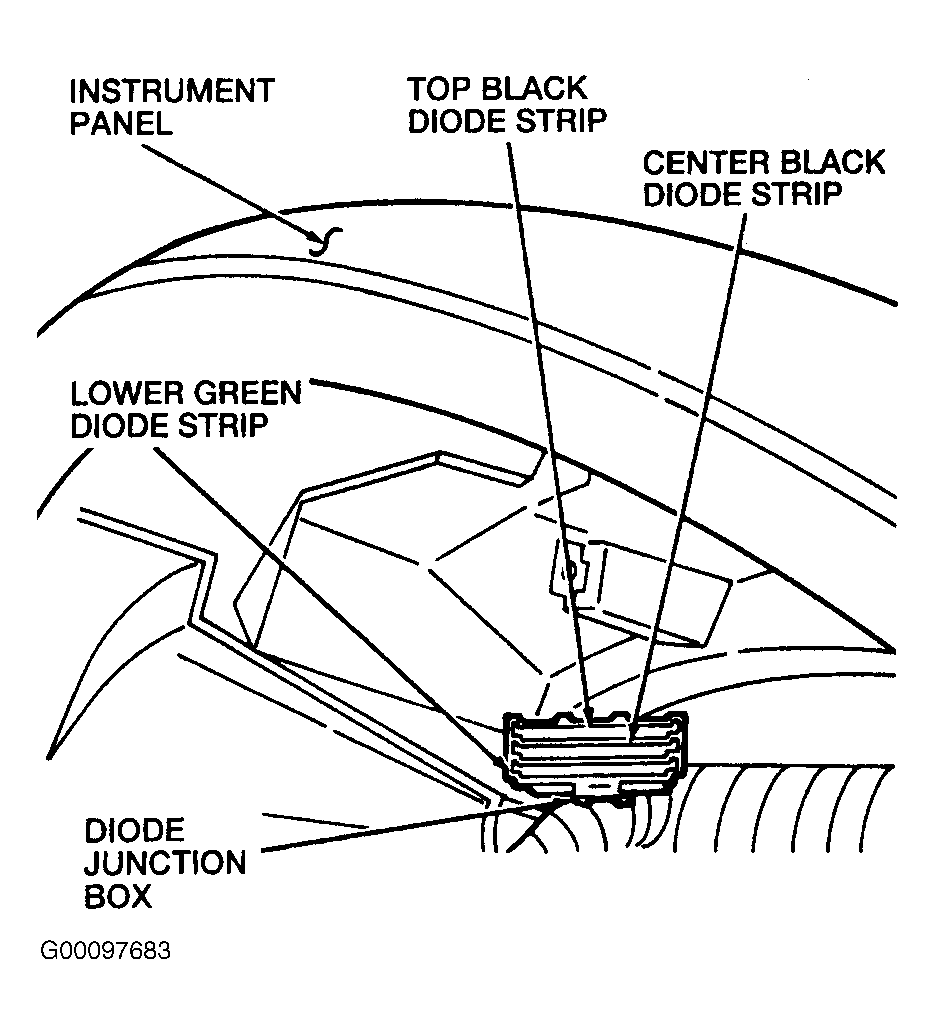 INSTRUMENT PANEL

TOP BLACK DIODE STRIP

CENTER BLACK DIODE STRIP

LOWER GREEN DIODE STRIP

DIODE JUNCTION BOX

G00097683