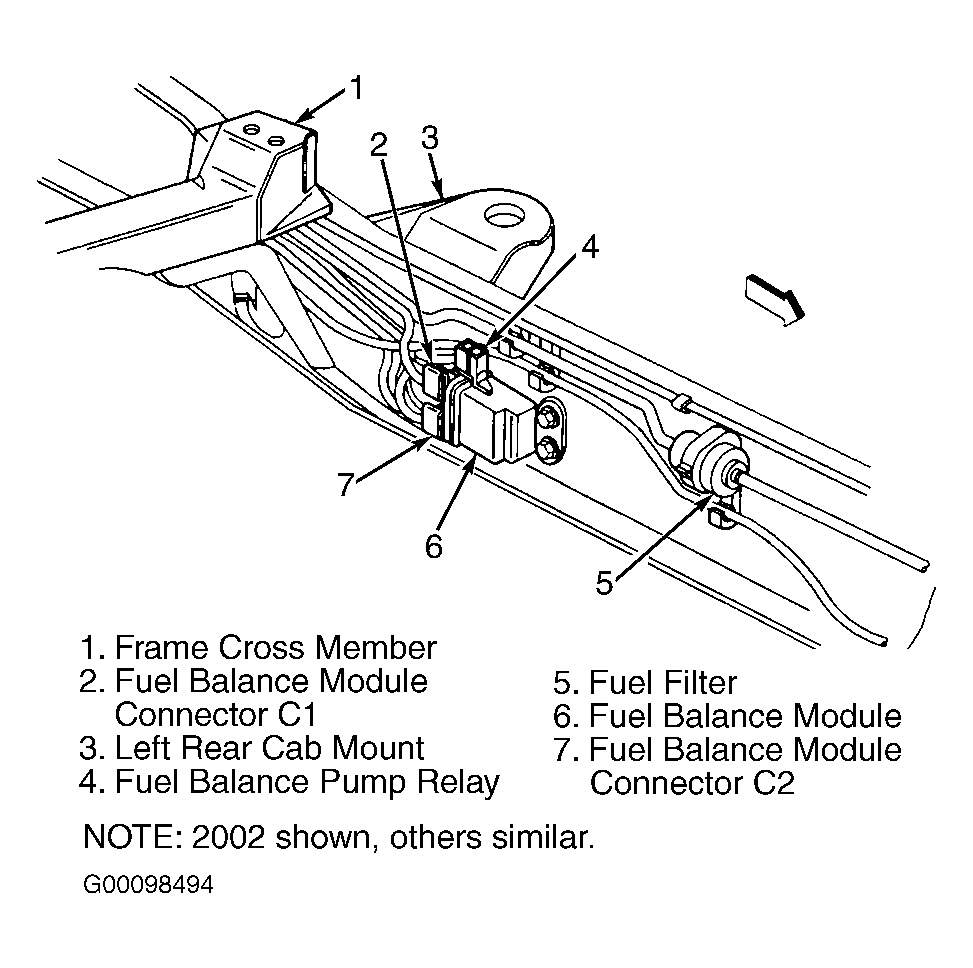 1
2
3
4
7
6
5

1. Frame Cross Member
2. Fuel Balance Module Connector C1
3. Left Rear Cab Mount
4. Fuel Balance Pump Relay

5. Fuel Filter
6. Fuel Balance Module
7. Fuel Balance Module Connector C2

NOTE: 2002 shown, others similar.

G00098494