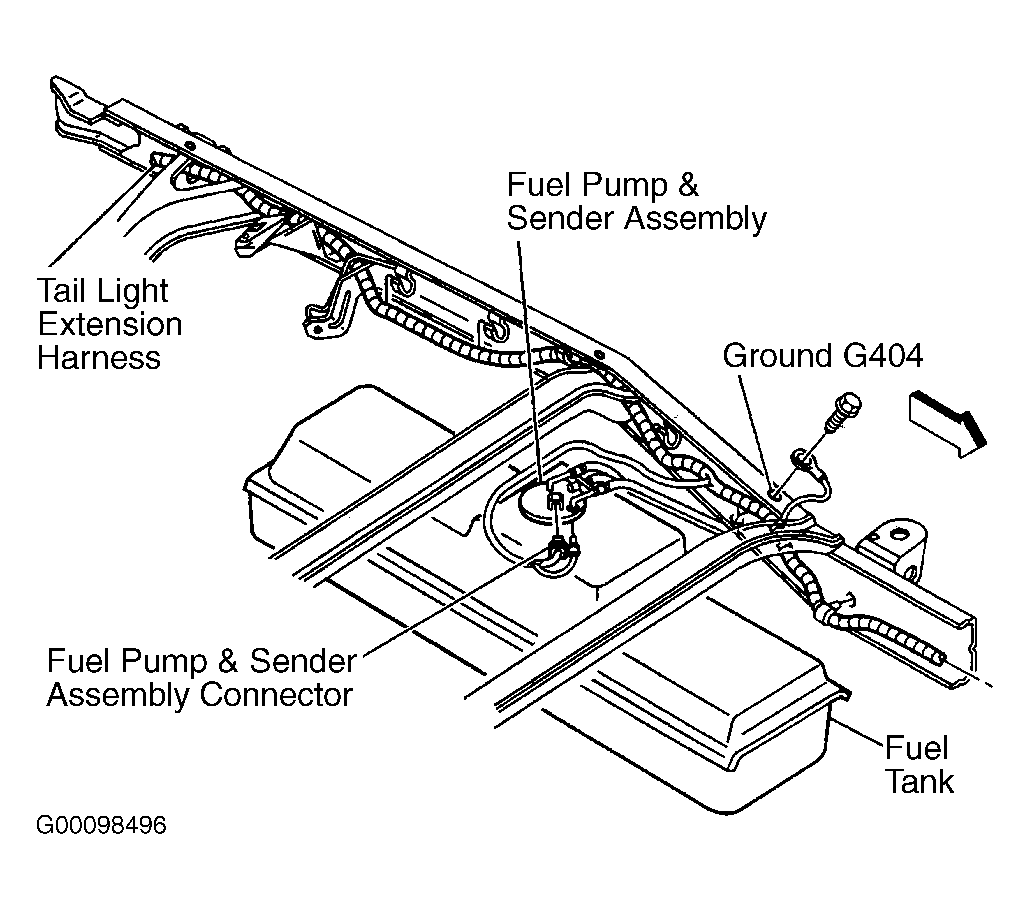 Fuel Pump & Sender Assembly

Tail Light Extension Harness

Ground G404

Fuel Pump & Sender Assembly Connector

Fuel Tank

G00098496