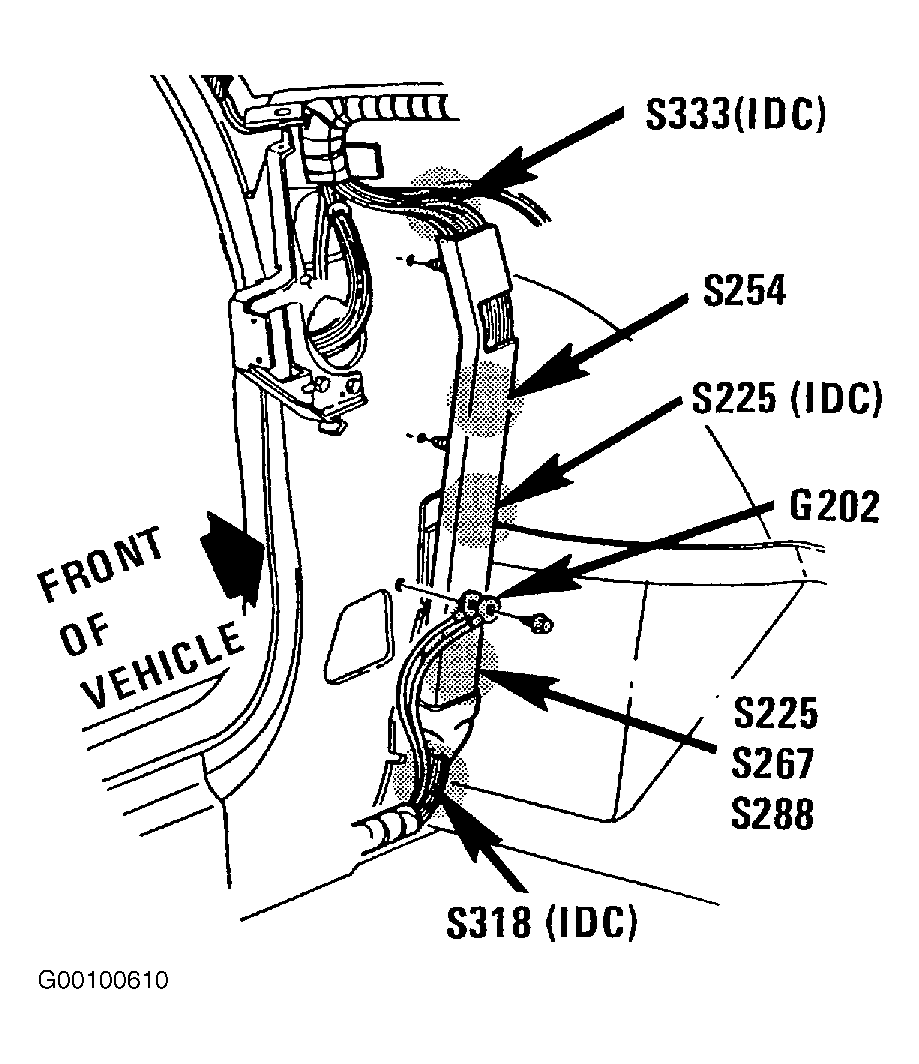 S333(IDC)

S254

S225 (IDC)

G202

FRONT OF VEHICLE

S225
S267
S288

S318 (IDC)

G00100610