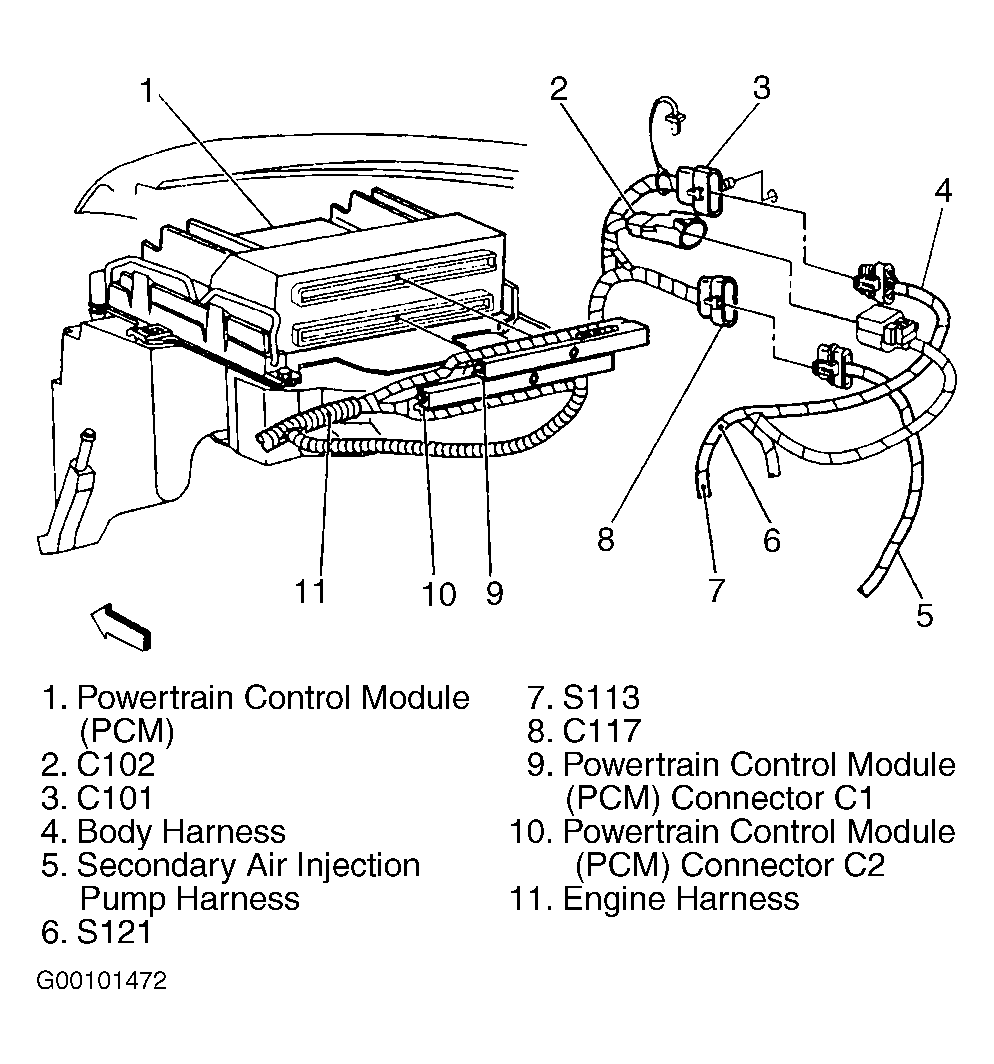 1

2

3

4

8

6

7

5

11

10

9

1. Powertrain Control Module (PCM)
2. C102
3. C101
4. Body Harness
5. Secondary Air Injection Pump Harness
6. S121

7. S113
8. C117
9. Powertrain Control Module (PCM) Connector C1
10. Powertrain Control Module (PCM) Connector C2
11. Engine Harness

G00101472