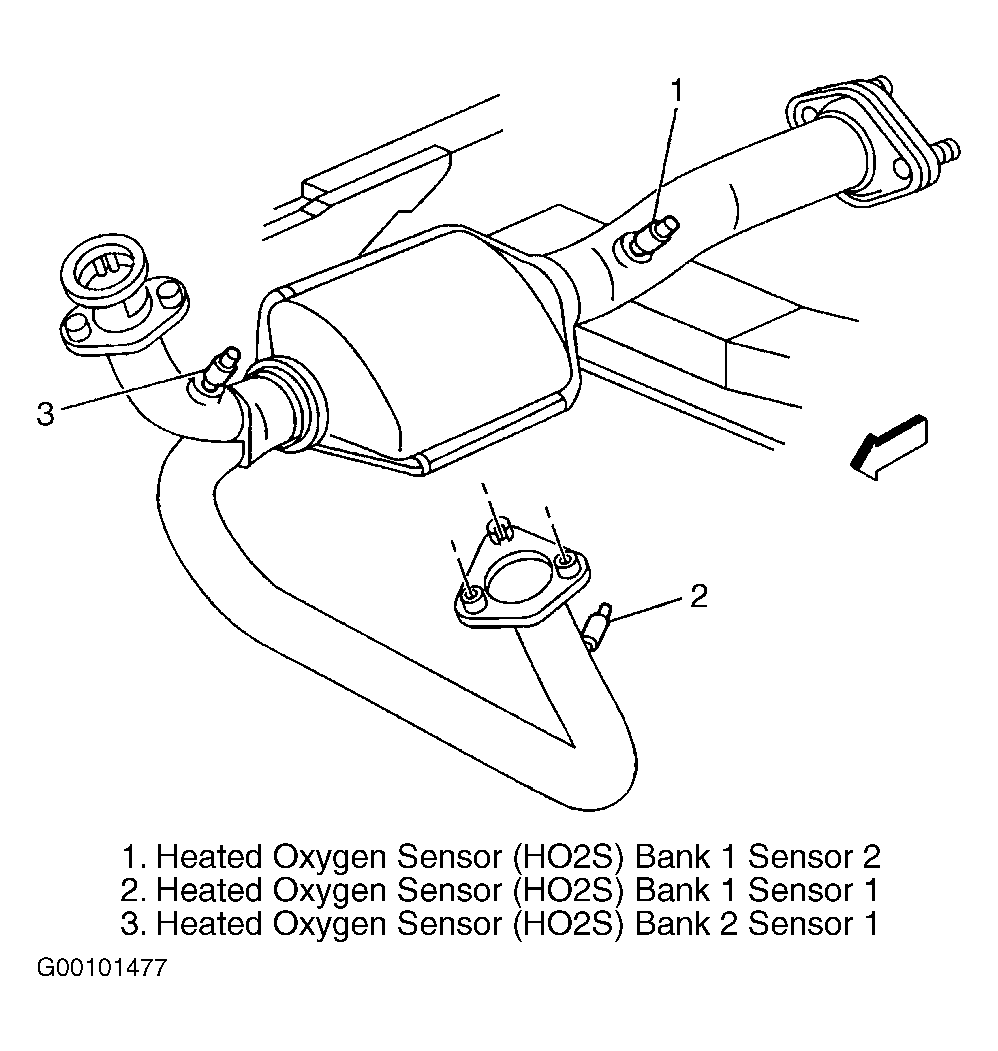 1
3
2

1. Heated Oxygen Sensor (HO2S) Bank 1 Sensor 2
2. Heated Oxygen Sensor (HO2S) Bank 1 Sensor 1
3. Heated Oxygen Sensor (HO2S) Bank 2 Sensor 1

G00101477