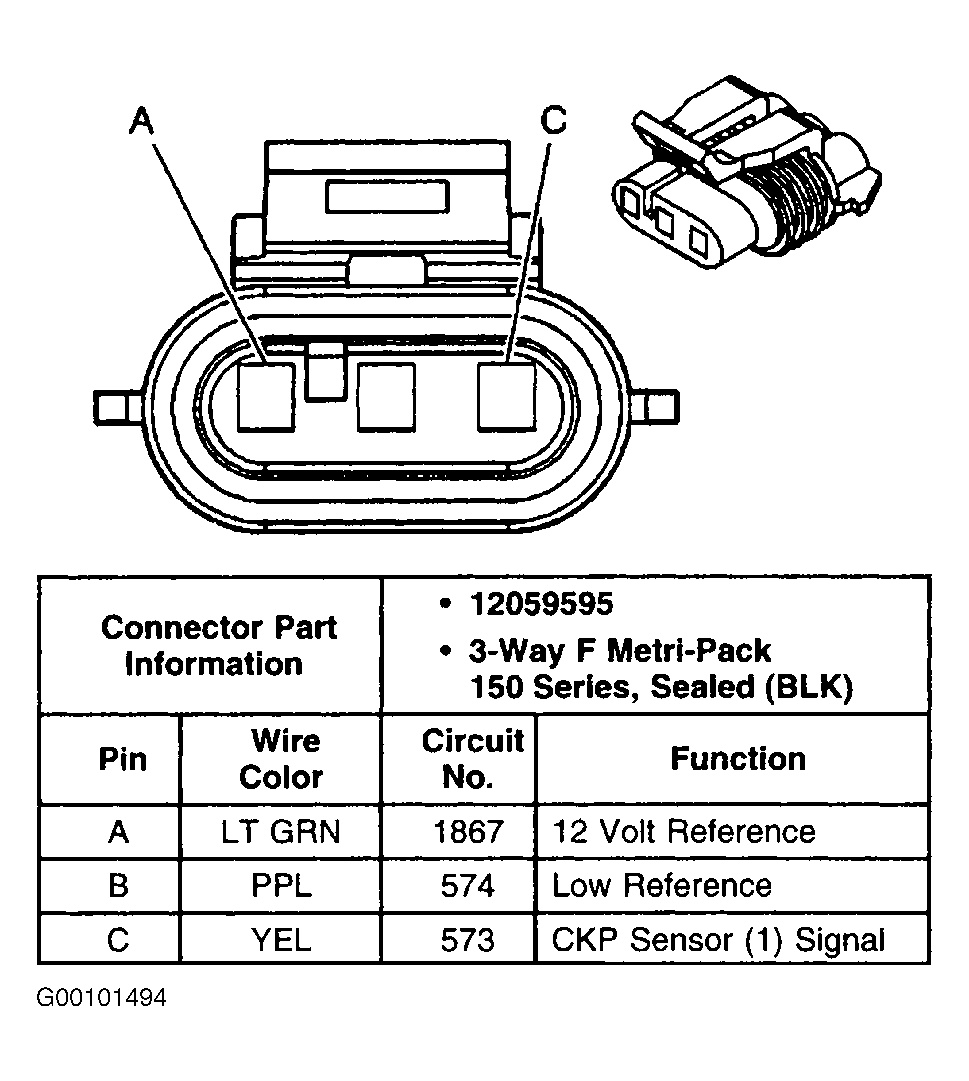 A

C

| Connector Part Information | | • 12059595 • 3-Way F Metri-Pack 150 Series, Sealed (BLK) | |
|---|---|---|---|
| Pin | Wire Color | Circuit No. | Function |
| A | LT GRN | 1867 | 12 Volt Reference |
| B | PPL | 574 | Low Reference |
| C | YEL | 573 | CKP Sensor (1) Signal |

G00101494