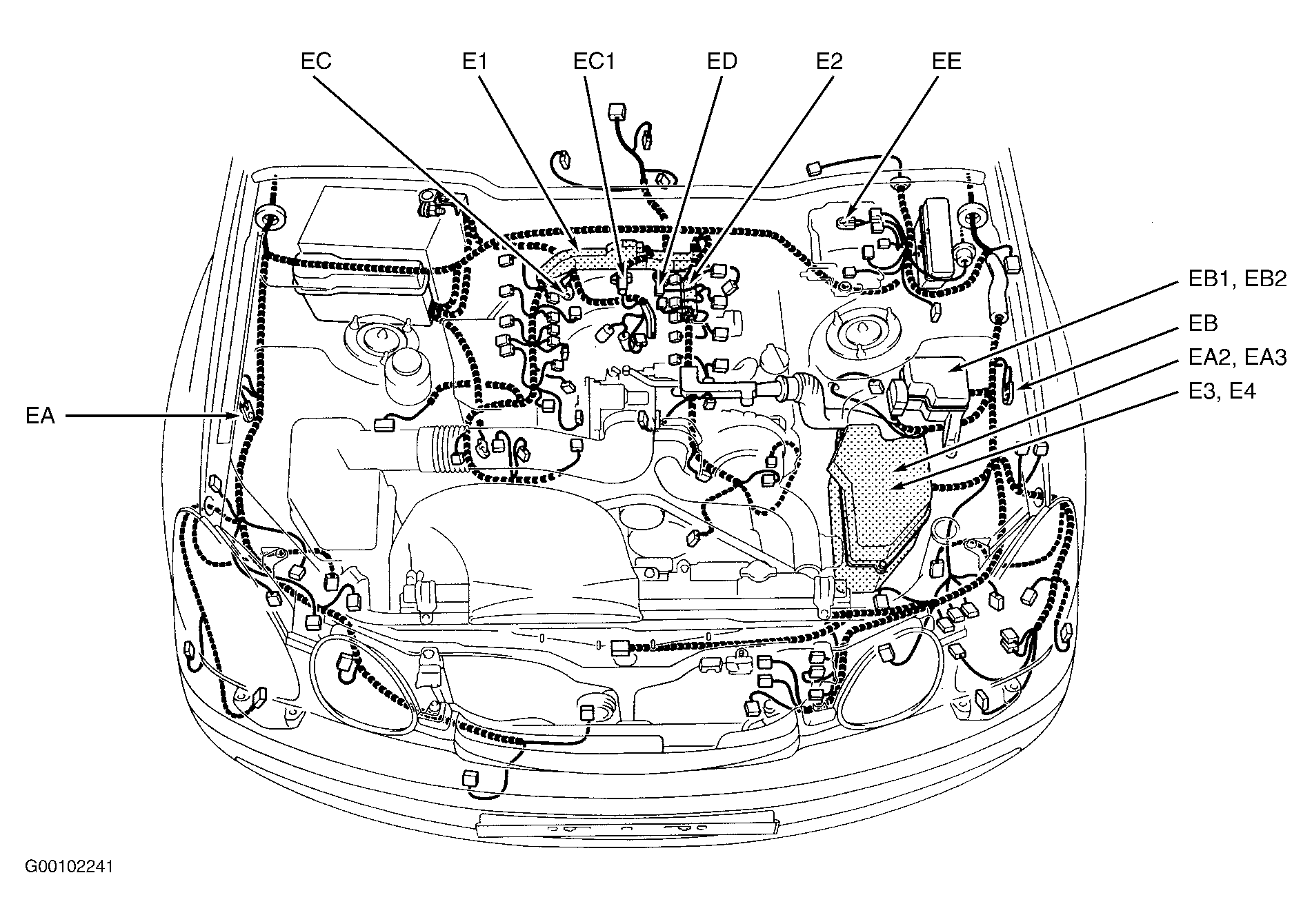 EC E1 EC1 ED E2 EE

EB1, EB2
EB
EA2, EA3
E3, E4

EA

G00102241