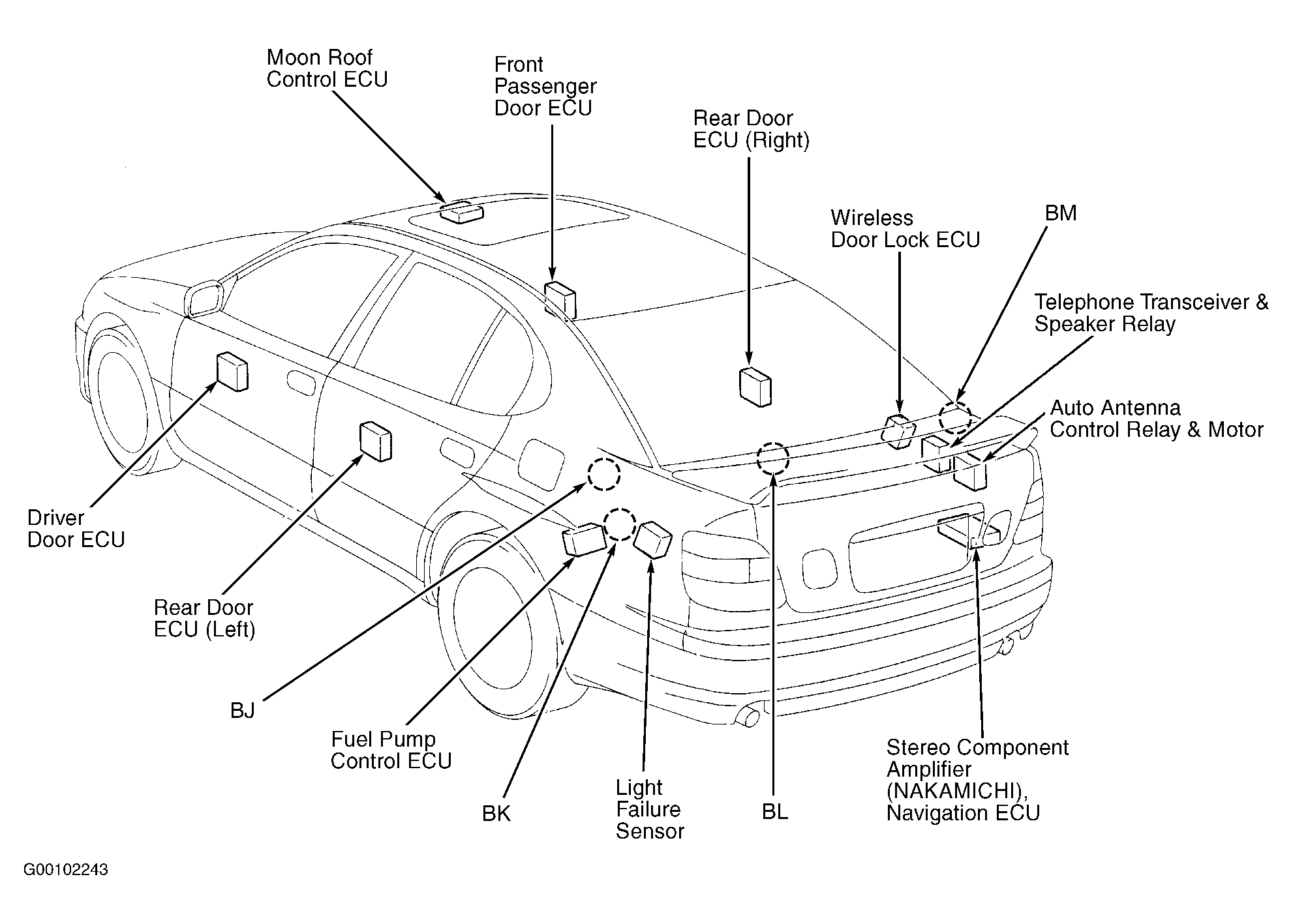 Moon Roof Control ECU

Front Passenger Door ECU

Rear Door ECU (Right)

Wireless Door Lock ECU

BM

Telephone Transceiver & Speaker Relay

Auto Antenna Control Relay & Motor

Driver Door ECU

Rear Door ECU (Left)

BJ

Fuel Pump Control ECU

BK

Light Failure Sensor

BL

Stereo Component Amplifier (NAKAMICHI), Navigation ECU

G00102243