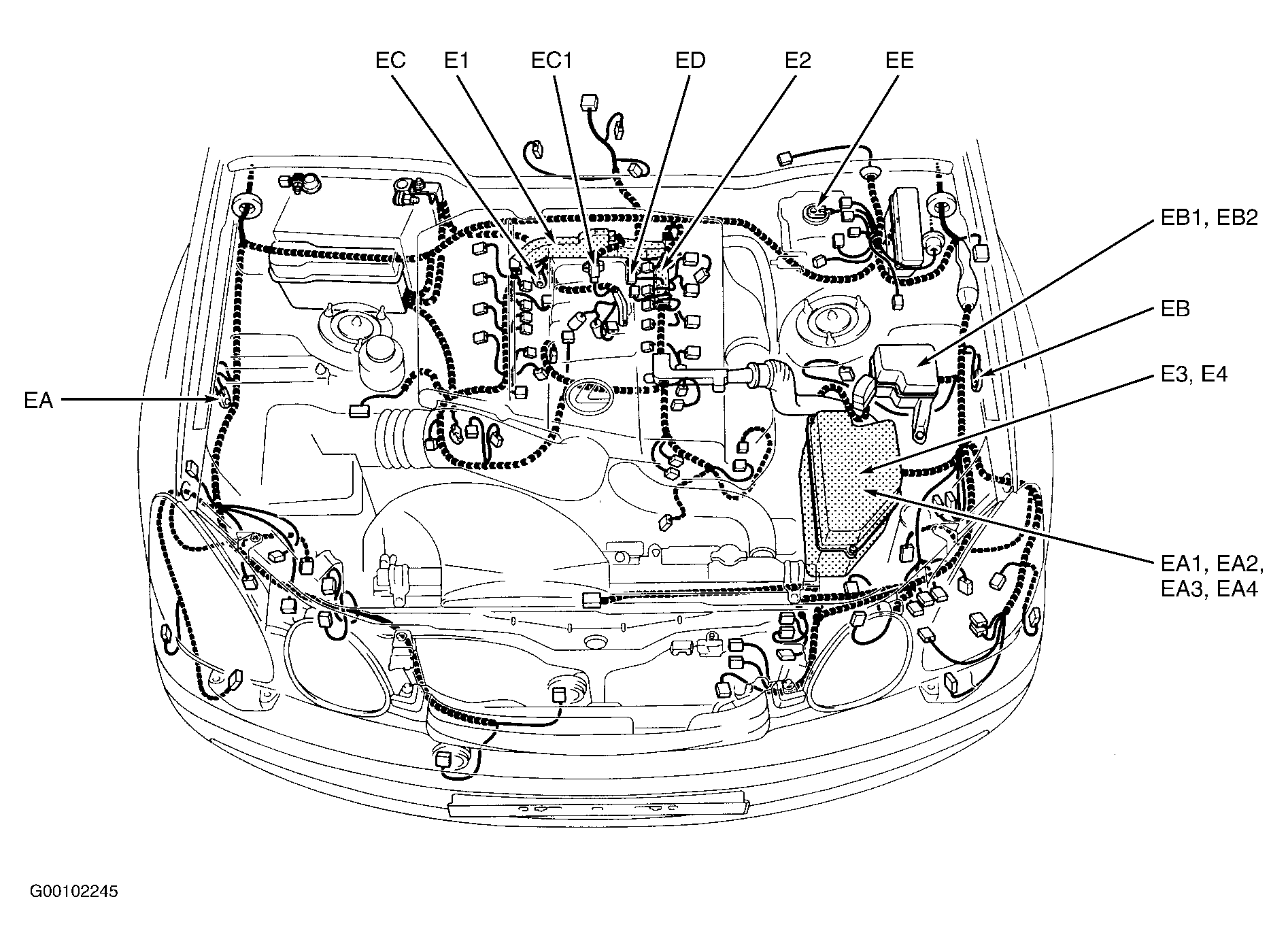 EC E1 EC1 ED E2 EE

EB1, EB2

EB

E3, E4

EA

EA1, EA2, EA3, EA4

G00102245