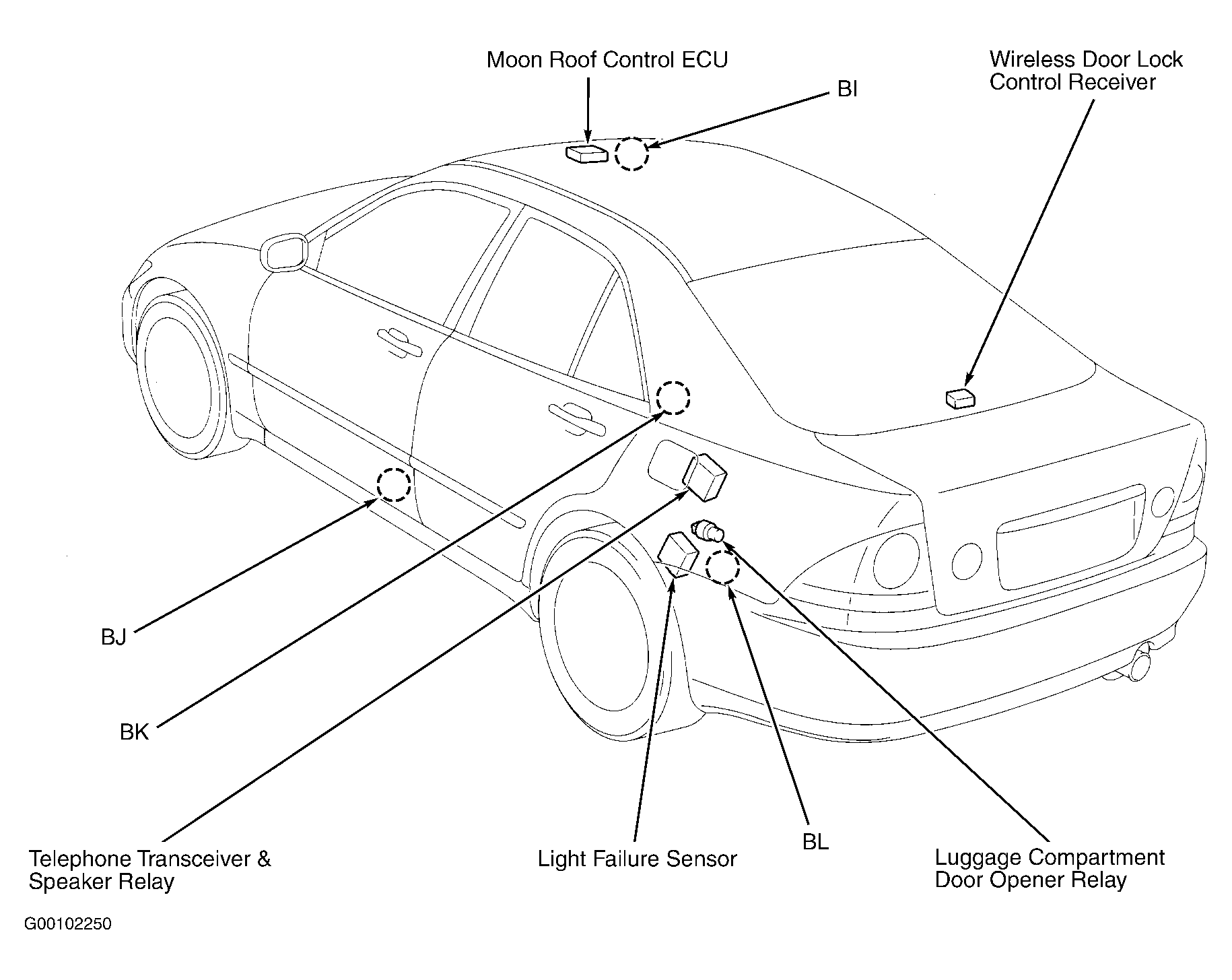 Moon Roof Control ECU

BI

Wireless Door Lock Control Receiver

BJ

BK

Telephone Transceiver & Speaker Relay

Light Failure Sensor

BL

Luggage Compartment Door Opener Relay

G00102250