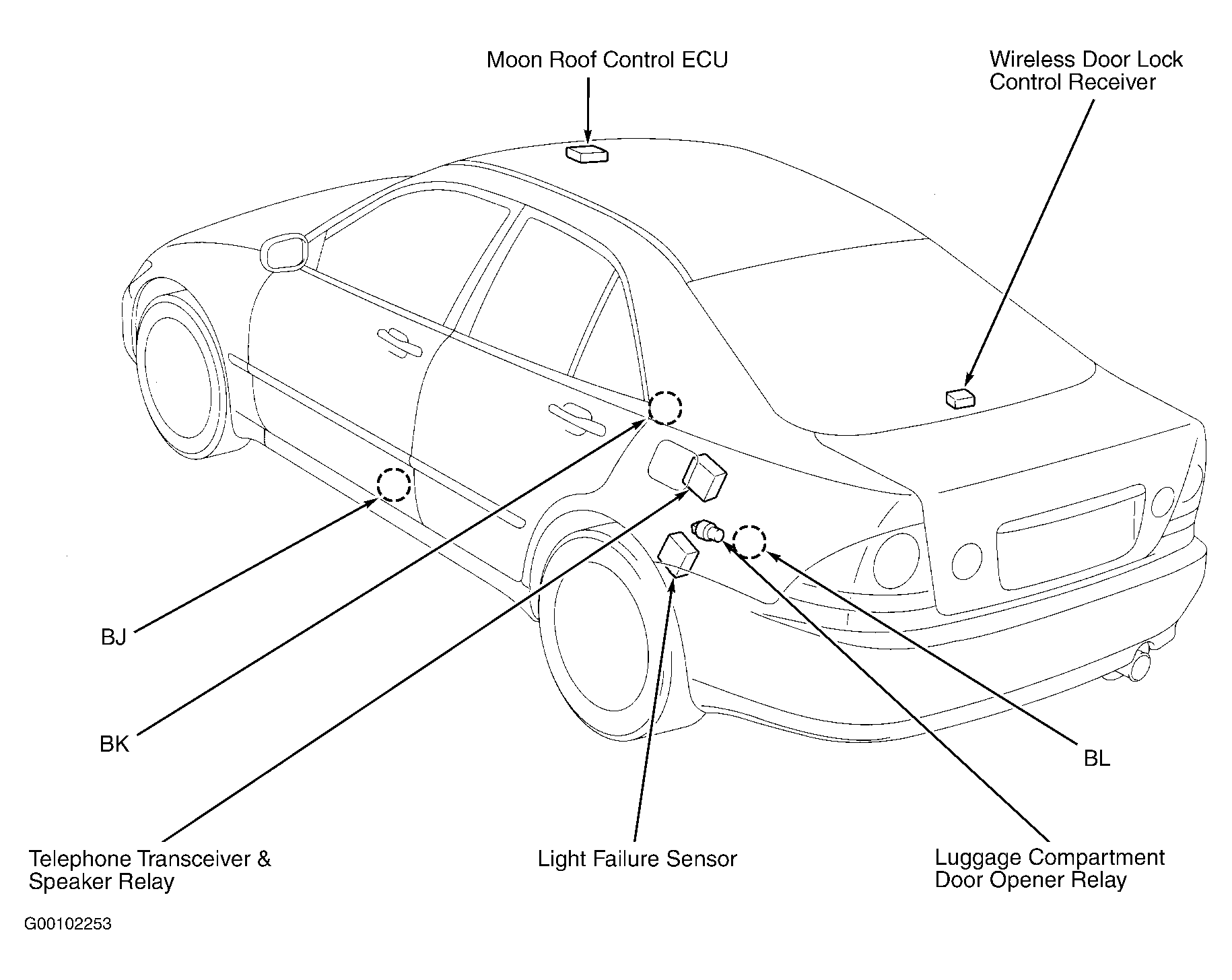 Moon Roof Control ECU

Wireless Door Lock
Control Receiver

BJ

BK

BL

Telephone Transceiver &
Speaker Relay

Light Failure Sensor

Luggage Compartment
Door Opener Relay

G00102253