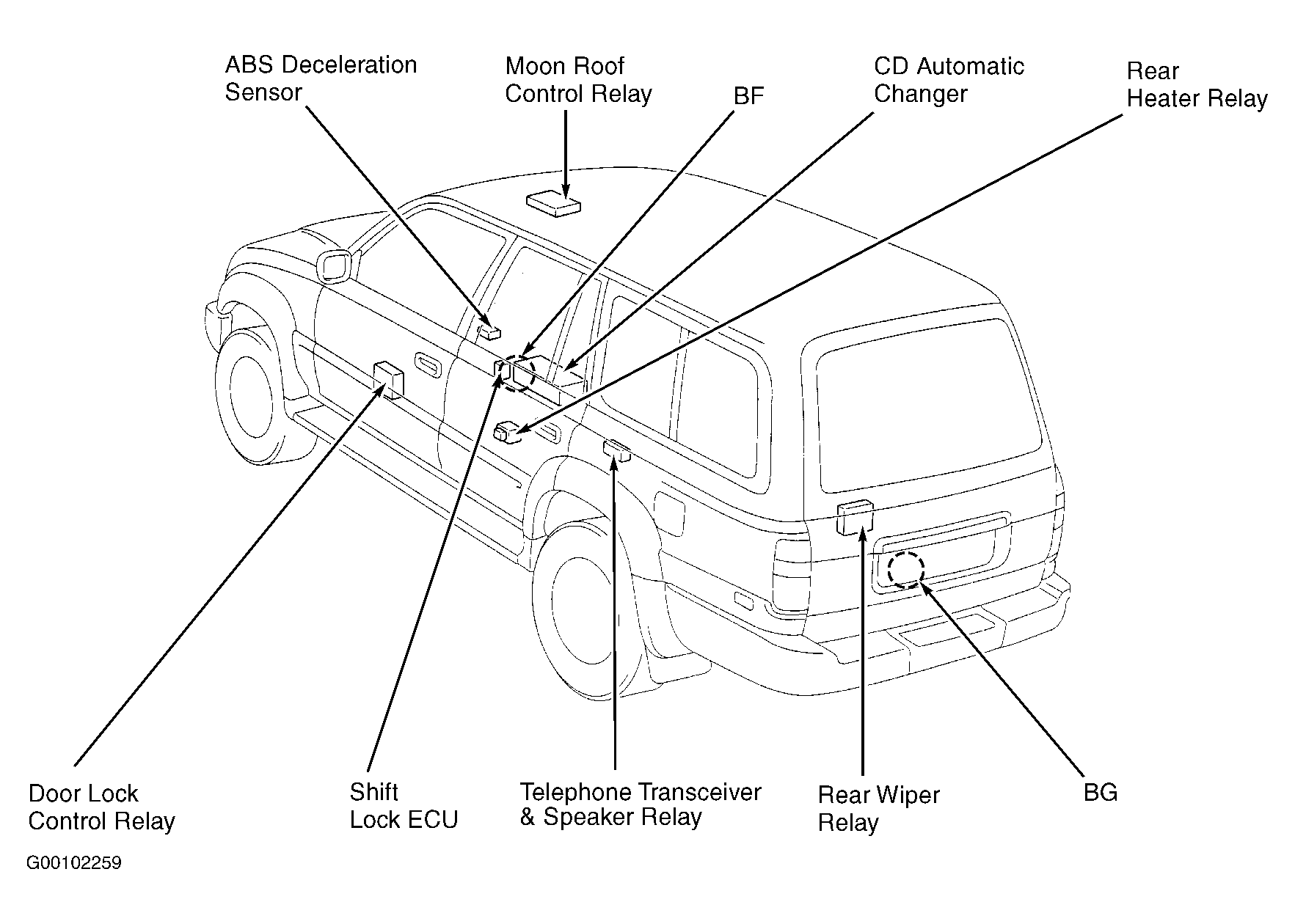 ABS Deceleration Sensor

Moon Roof Control Relay

BF

CD Automatic Changer

Rear Heater Relay

Door Lock Control Relay

Shift Lock ECU

Telephone Transceiver & Speaker Relay

Rear Wiper Relay

BG

G00102259