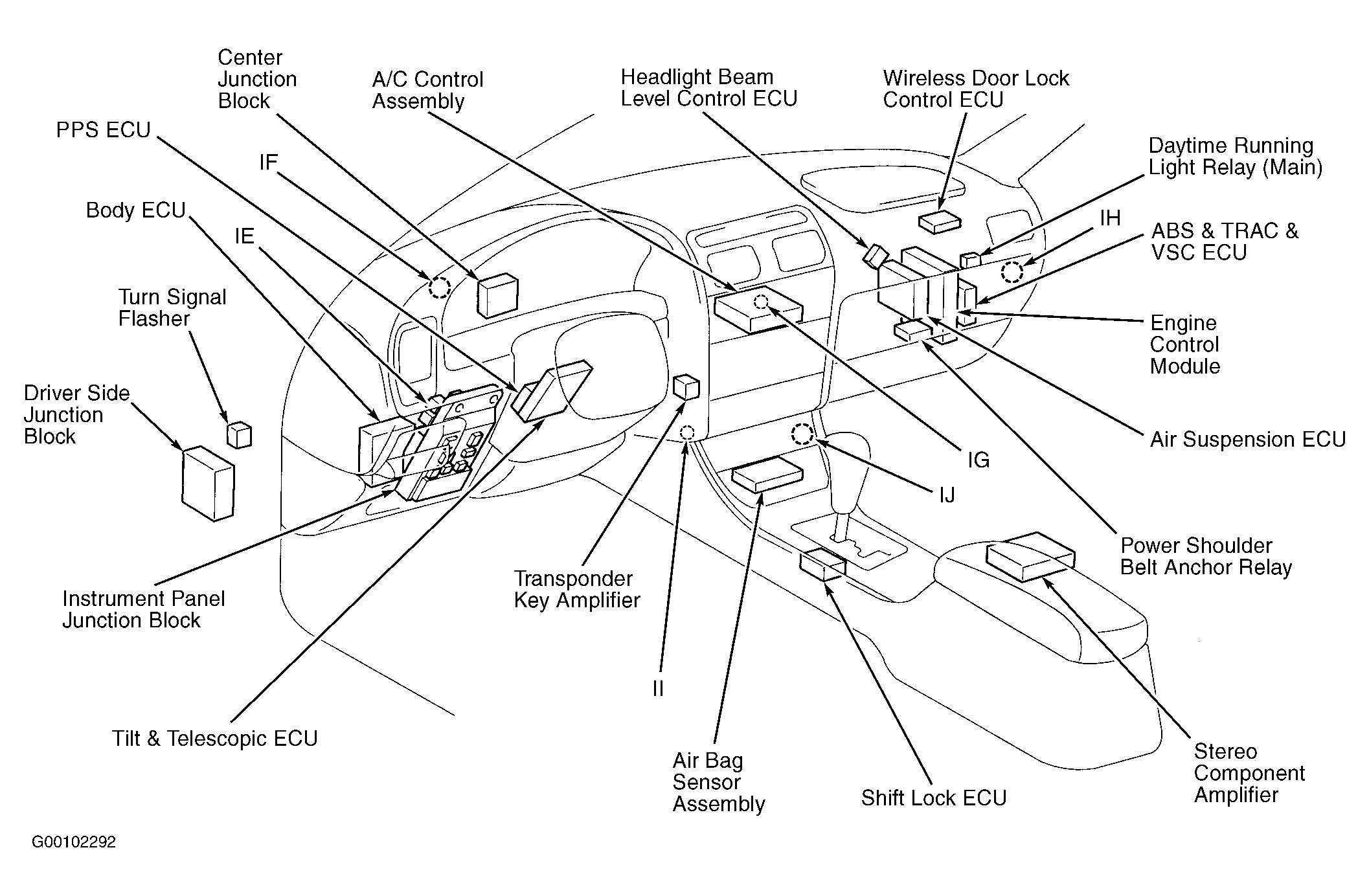 Center Junction Block

A/C Control Assembly

Headlight Beam Level Control ECU

Wireless Door Lock Control ECU

PPS ECU

IF

Daytime Running Light Relay (Main)

Body ECU

IE

IH

ABS & TRAC & VSC ECU

Turn Signal Flasher

Engine Control Module

Driver Side Junction Block

Air Suspension ECU

IG

IJ

Power Shoulder Belt Anchor Relay

Transponder Key Amplifier

Instrument Panel Junction Block

II

Tilt & Telescopic ECU

Air Bag Sensor Assembly

Shift Lock ECU

Stereo Component Amplifier

G00102292