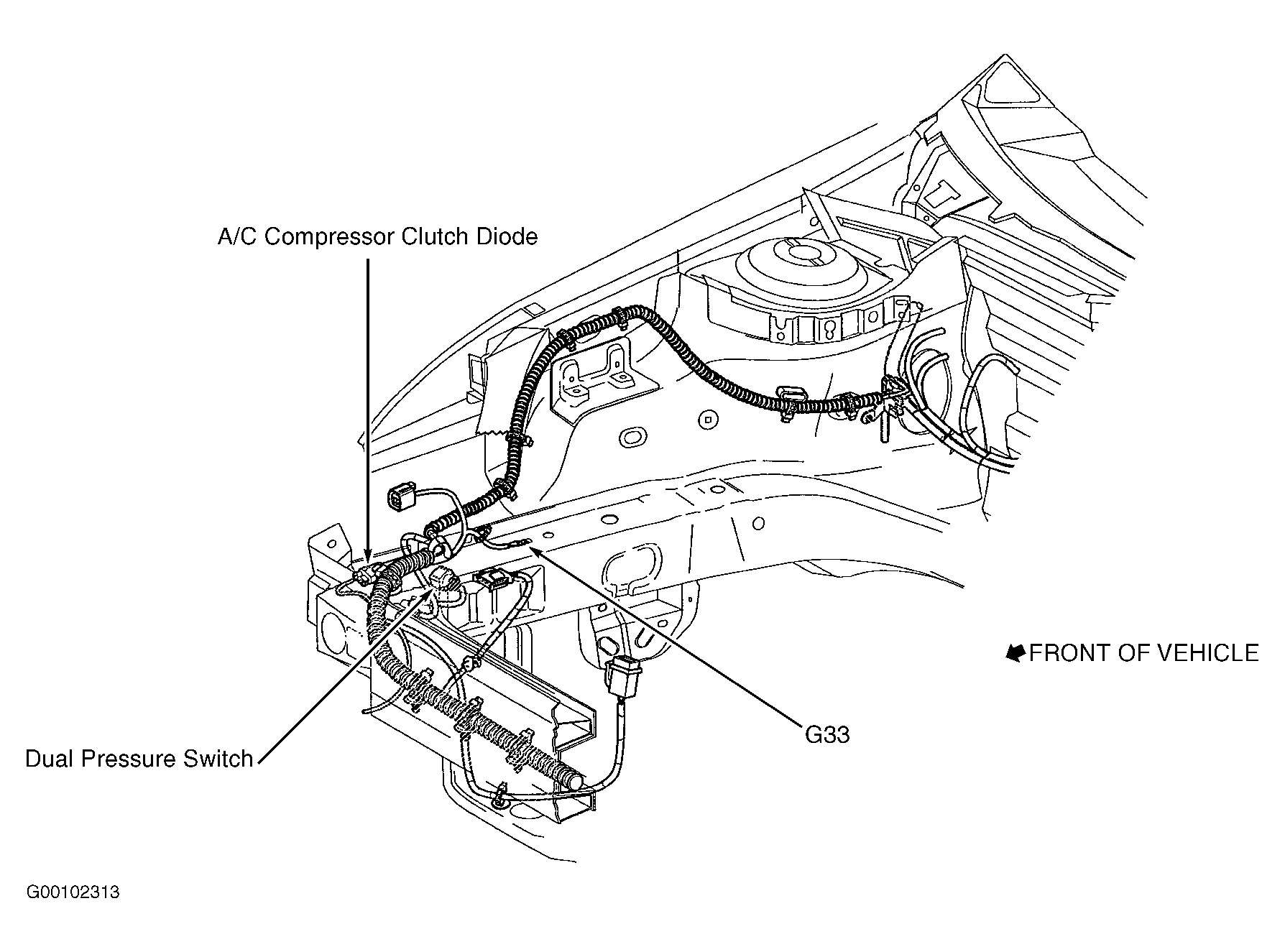 A/C Compressor Clutch Diode

FRONT OF VEHICLE

G33

Dual Pressure Switch

G00102313