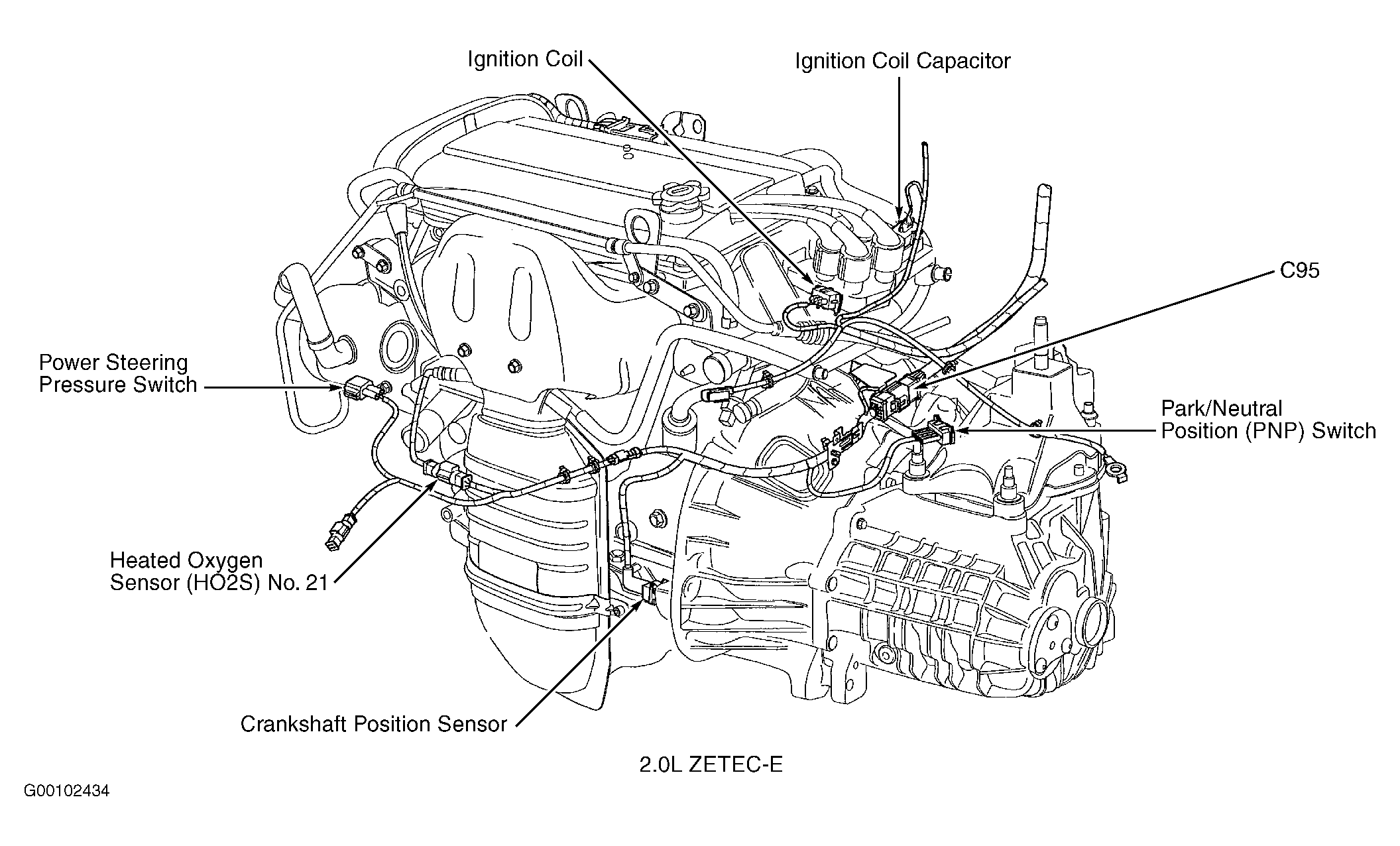 Ignition Coil

Ignition Coil Capacitor

C95

Power Steering Pressure Switch

Park/Neutral Position (PNP) Switch

Heated Oxygen Sensor (HO2S) No. 21

Crankshaft Position Sensor

2.0L ZETEC-E

G00102434