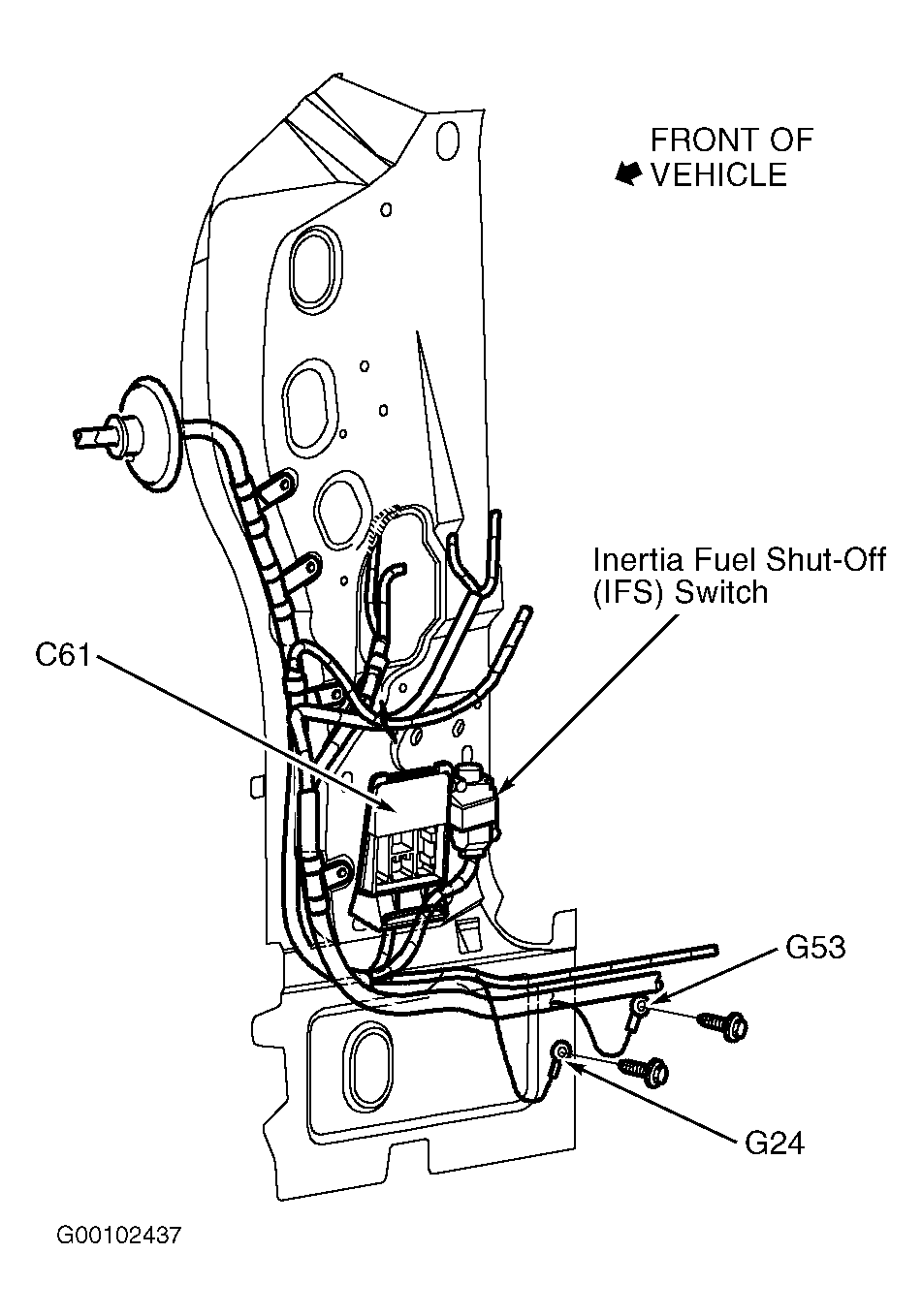 FRONT OF VEHICLE

Inertia Fuel Shut-Off (IFS) Switch

C61

G53

G24

G00102437