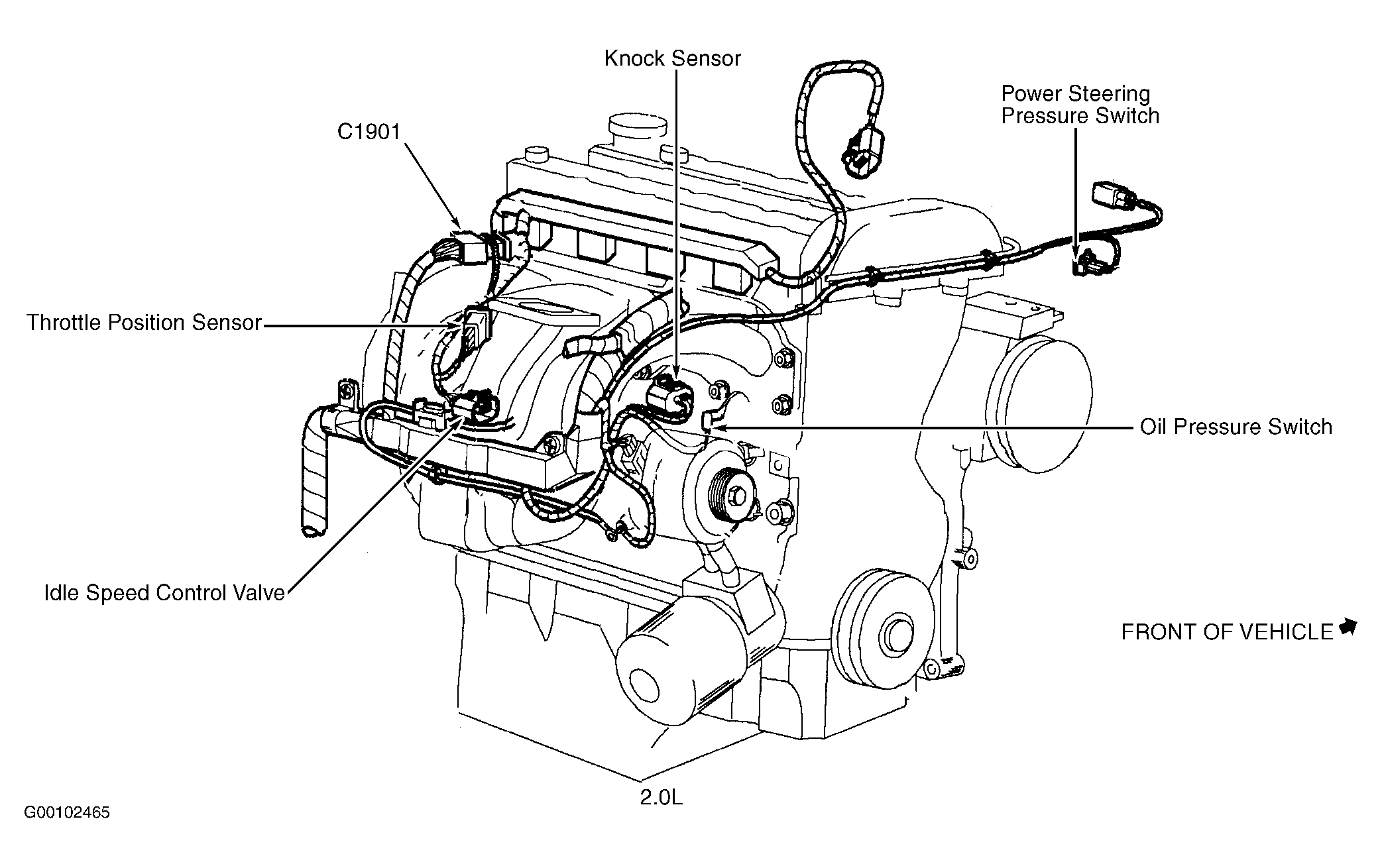 Knock Sensor

Power Steering Pressure Switch

C1901

Throttle Position Sensor

Oil Pressure Switch

Idle Speed Control Valve

FRONT OF VEHICLE

2.0L

G00102465