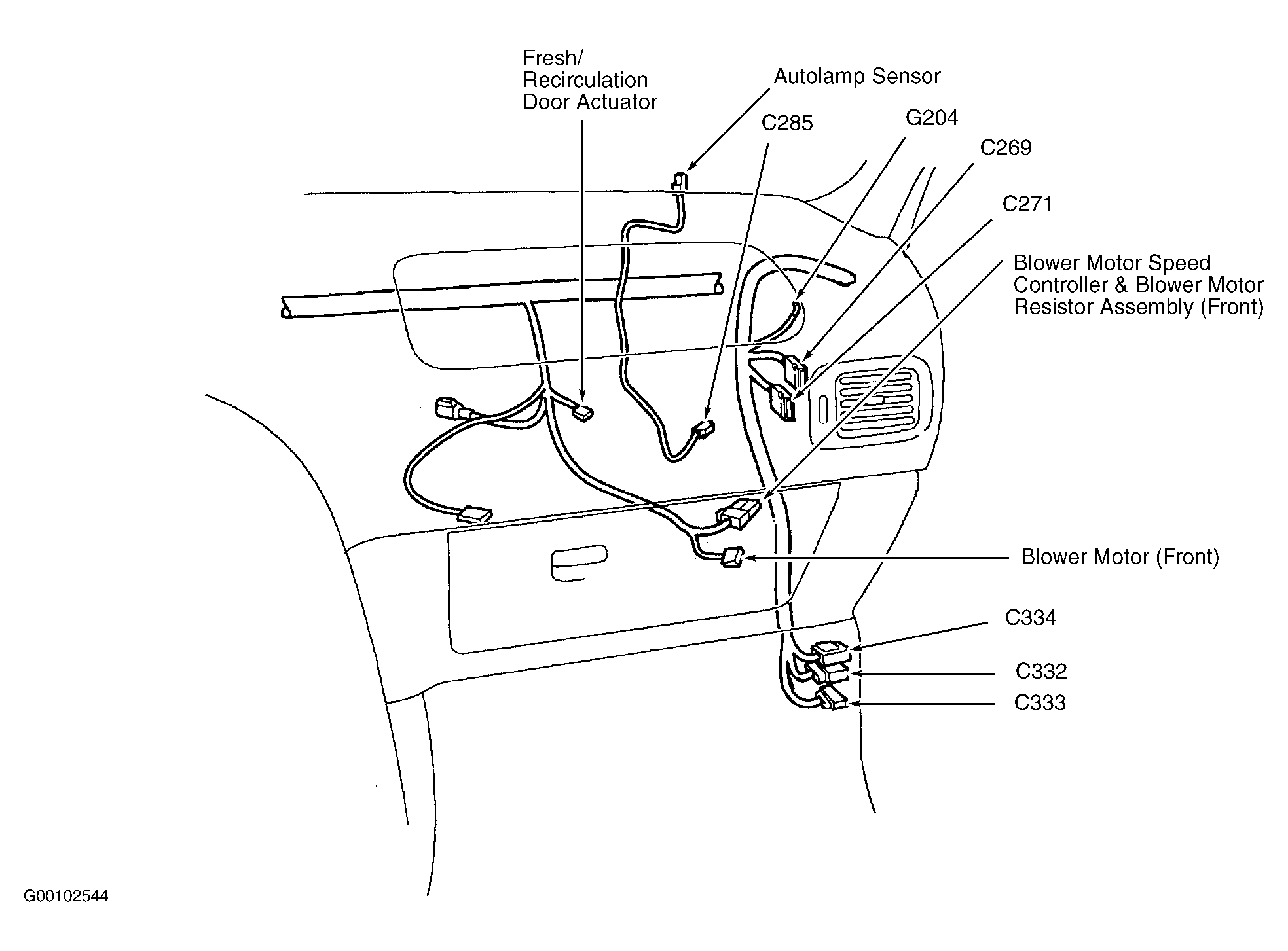 Fresh/
Recirculation
Door Actuator

Autolamp Sensor

C285

G204

C269

C271

Blower Motor Speed
Controller & Blower Motor
Resistor Assembly (Front)

Blower Motor (Front)

C334

C332

C333

G00102544